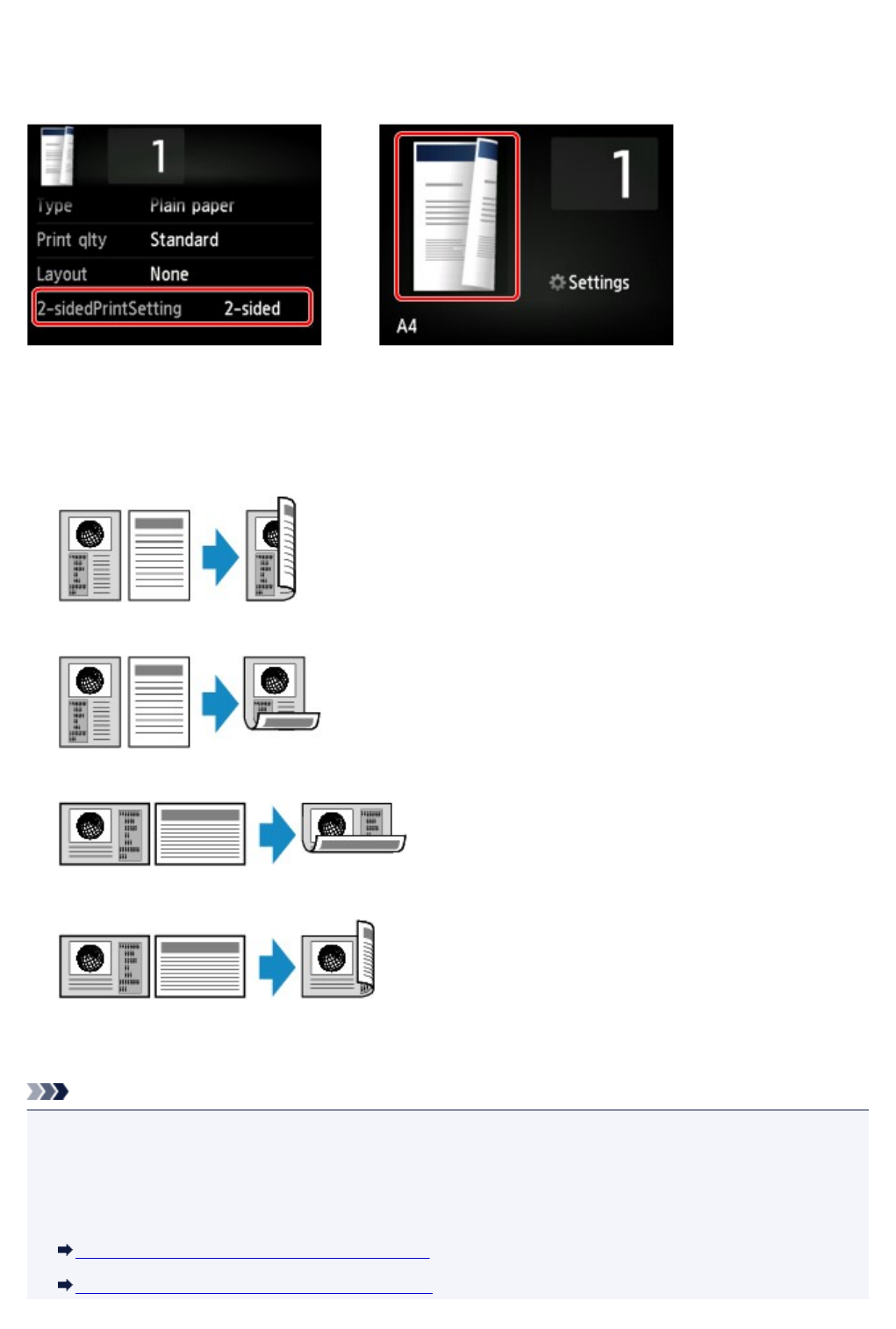 1
Type Plain paper
Print qlty Standard
Layout None
2-sidedPrintSetting 2-sided

1
Settings
A4