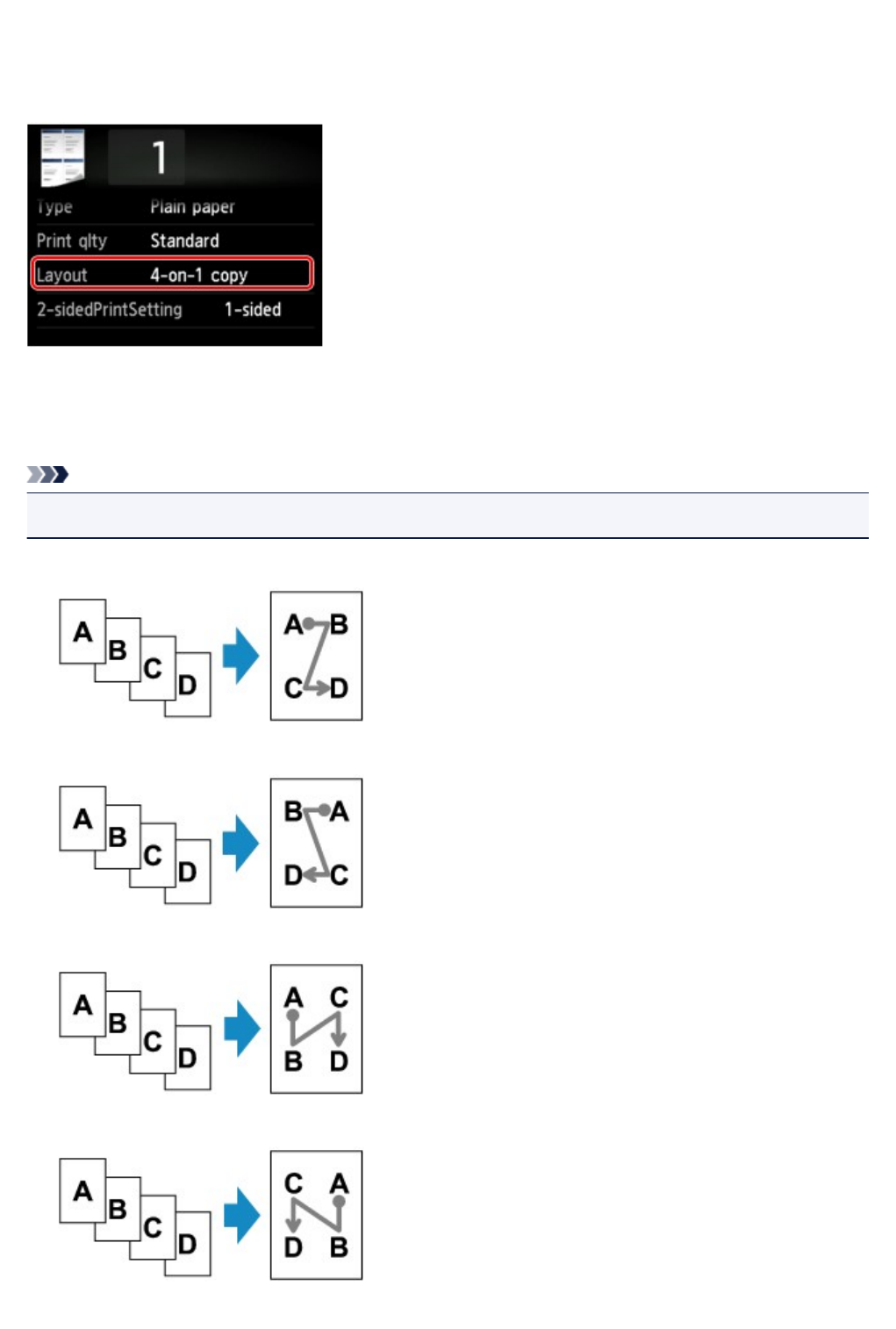 1

Type Plain paper

Print qlty Standard

Layout 4-on-1 copy

2-sidedPrintSetting 1-sided

A B C D

A B C D

A B C D

B A D C

A B C D

A C B D

A B C D

C A D B