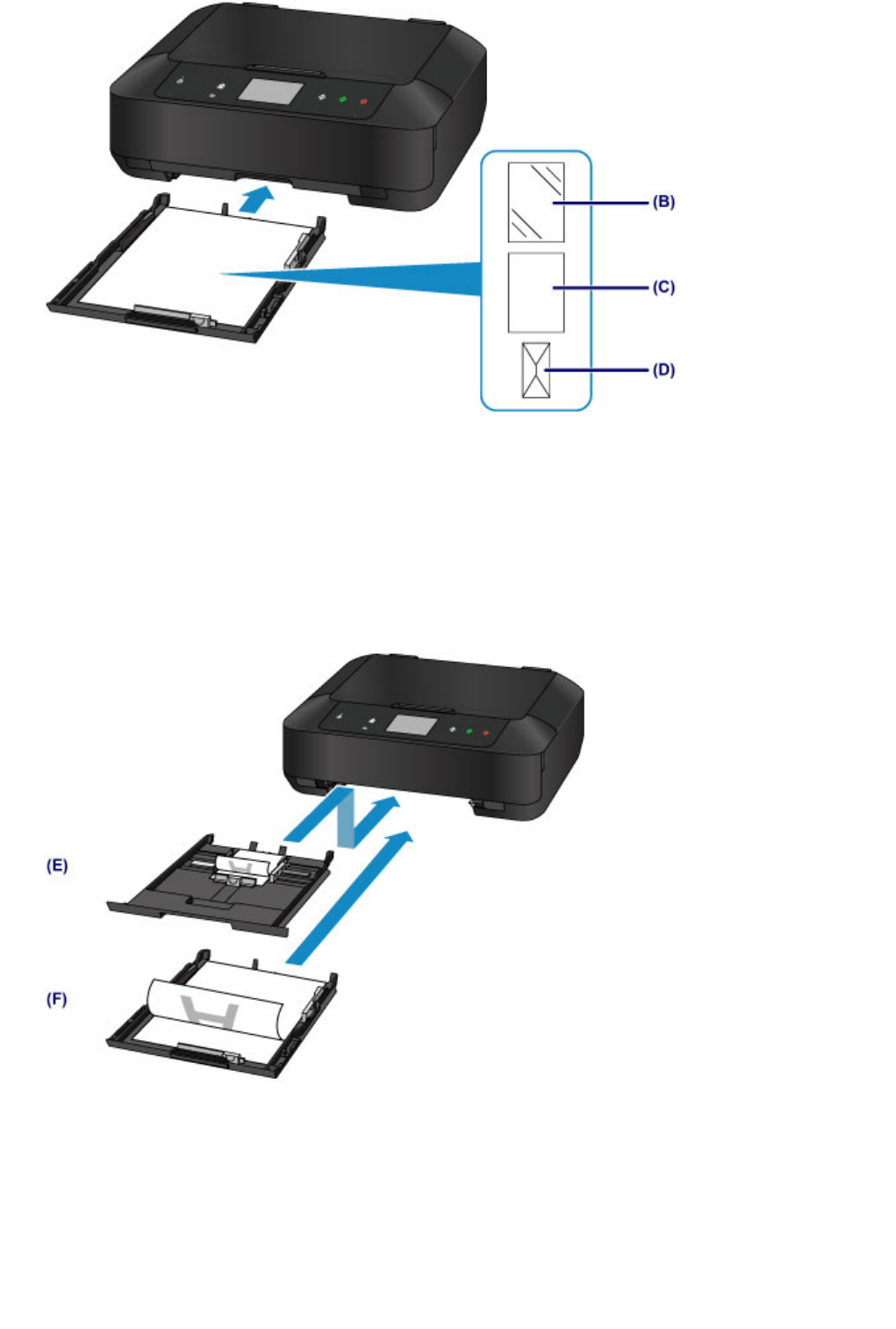 (B)
(C)
(D)

(E)
(F)