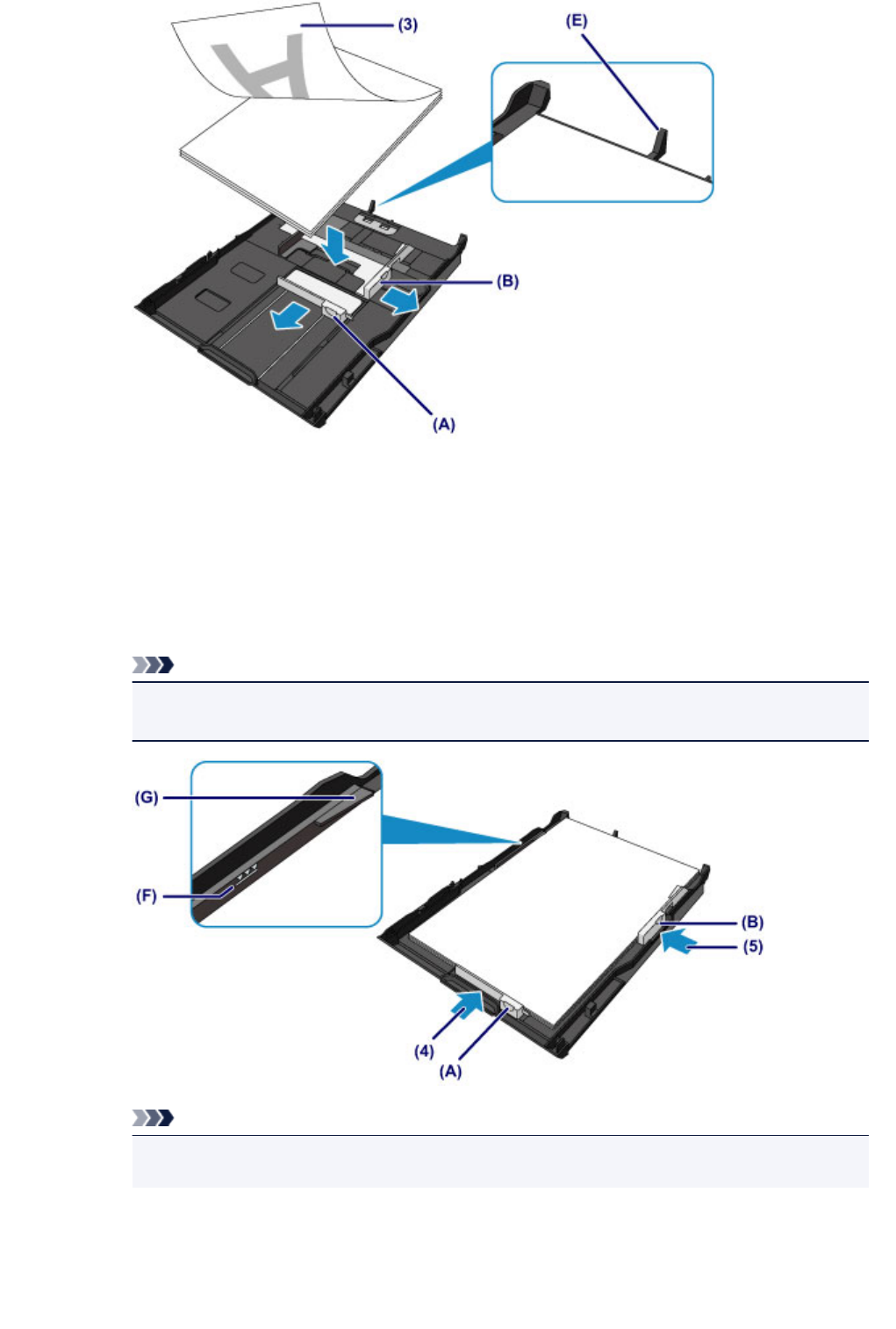 (3)

(E)

(B)

(A)

(G)

(F)

(B)

(5)

(4)

(A)