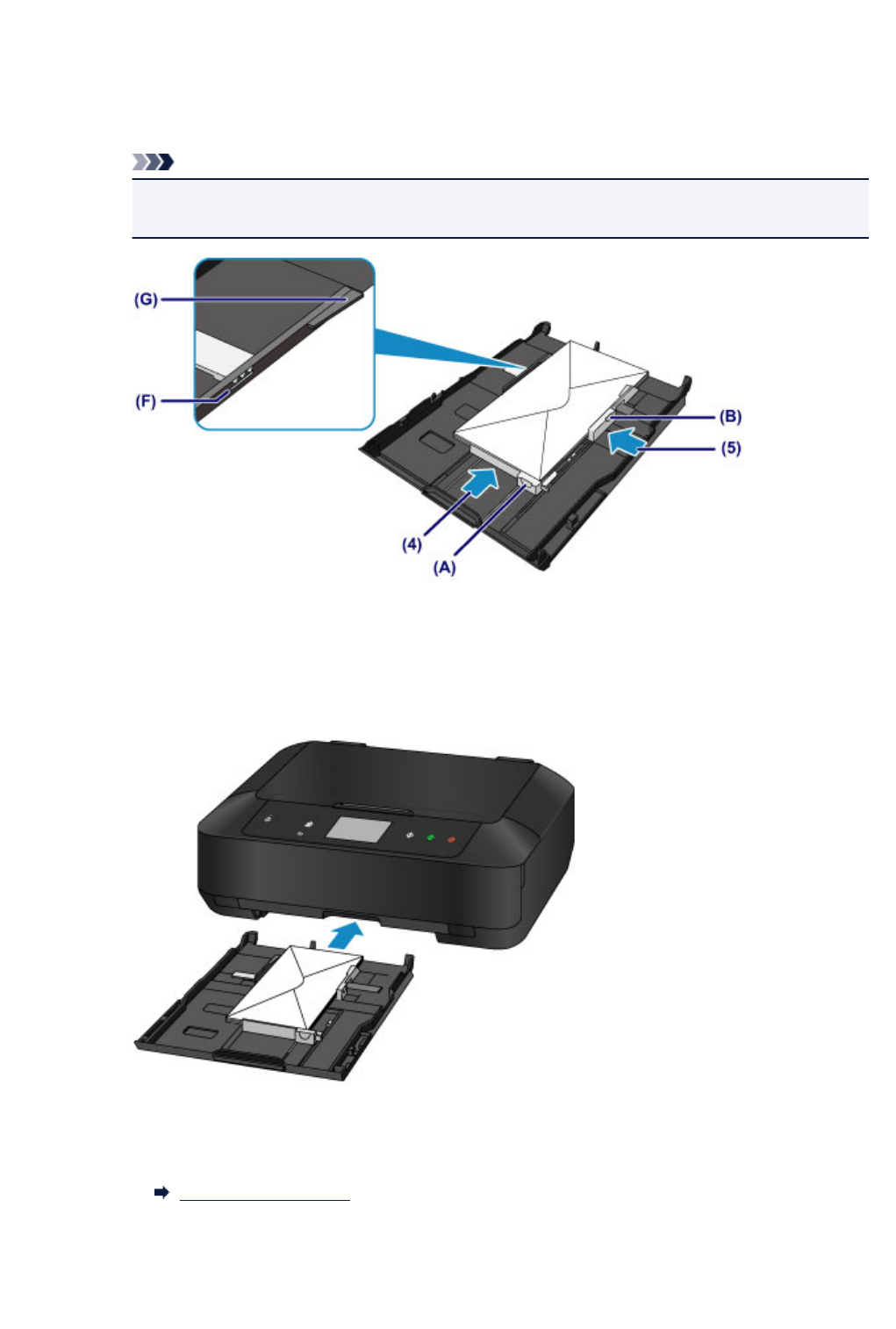 (G)

(F)

(B)

(5)

(4)

(A)