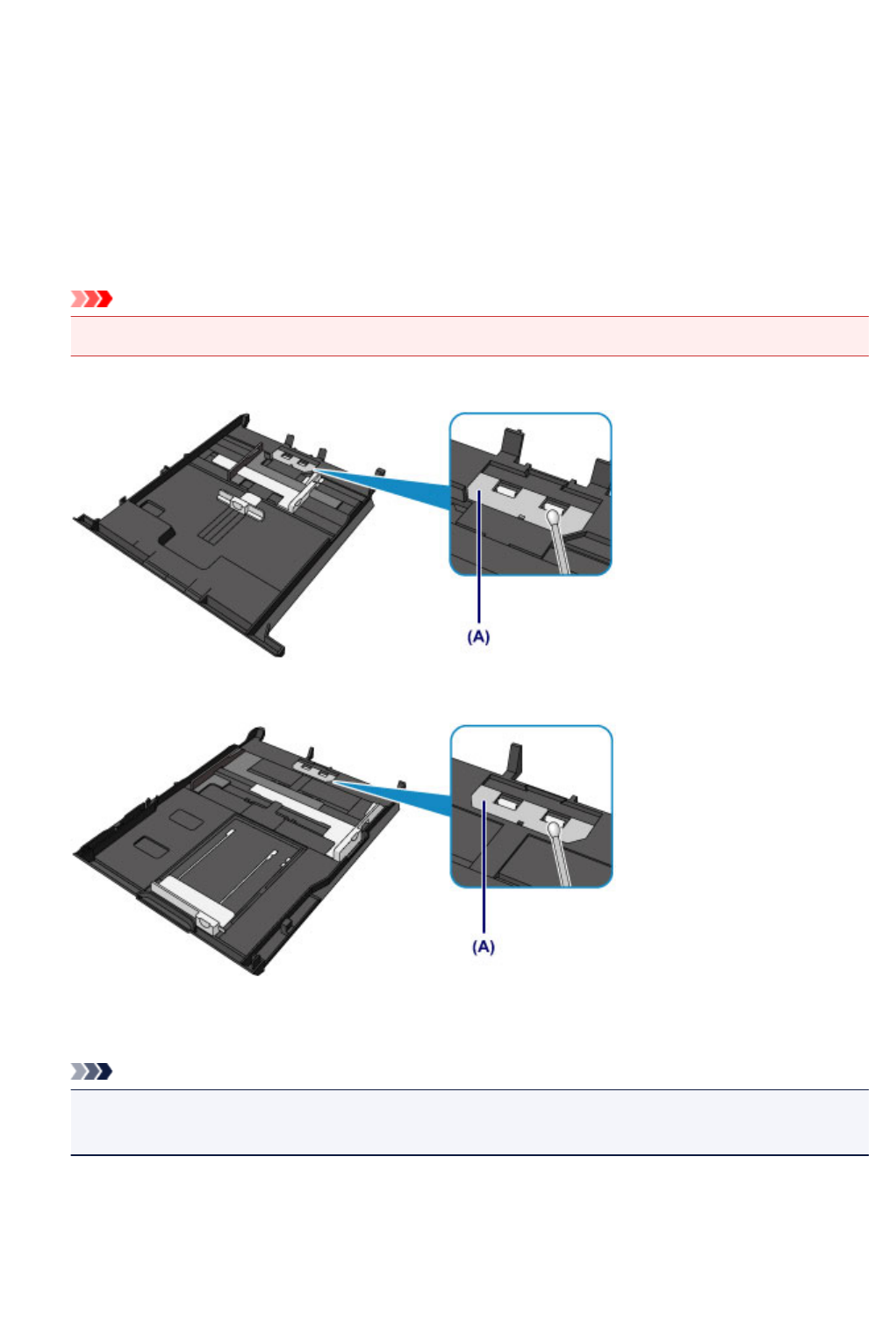 (A)

(A)