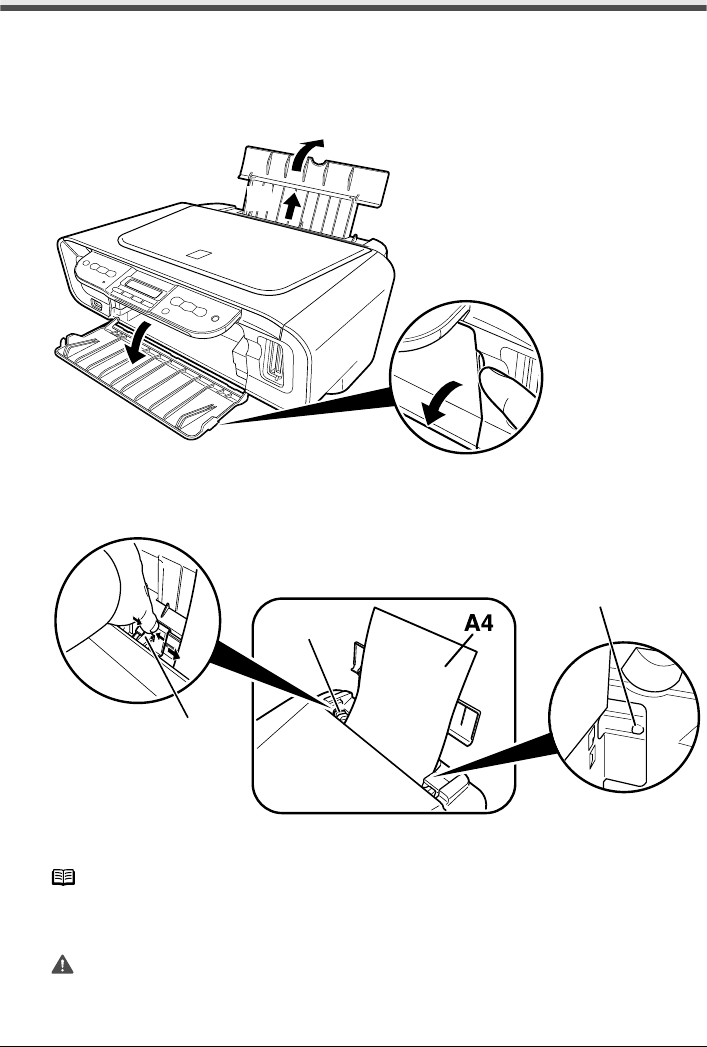 A4