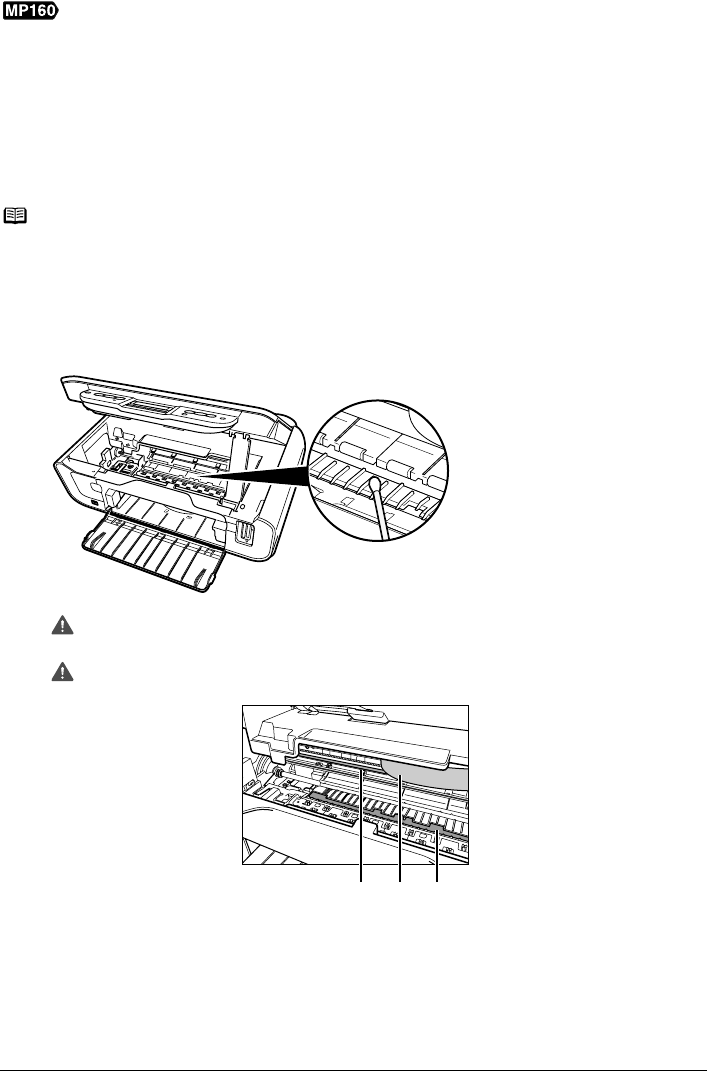 MP160