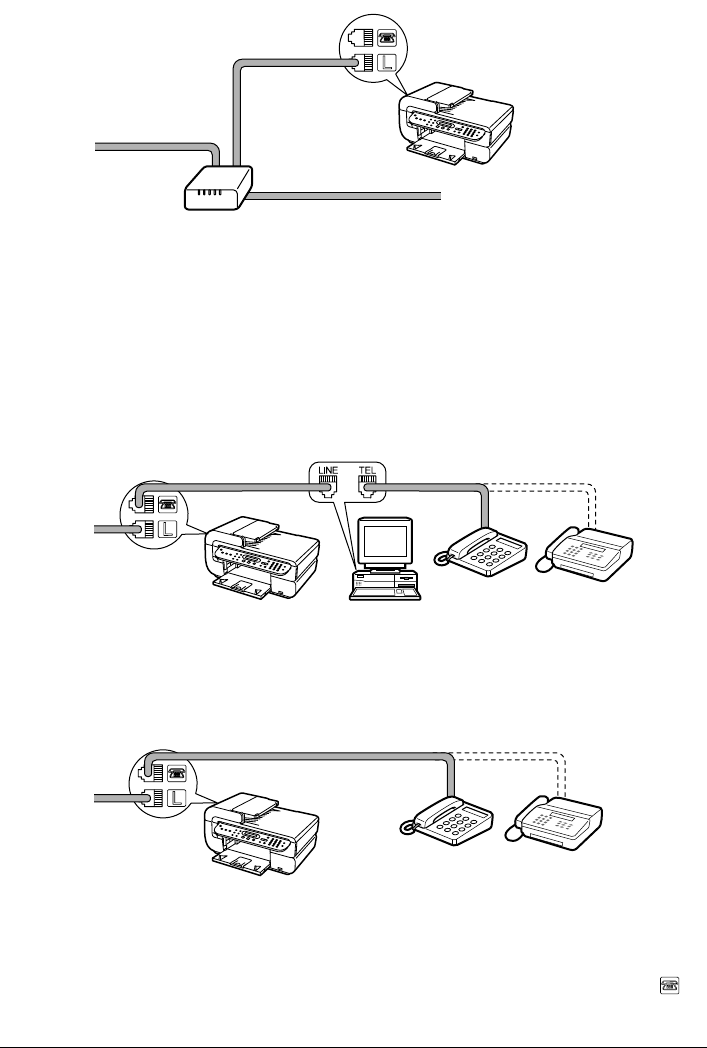 LINE TEL