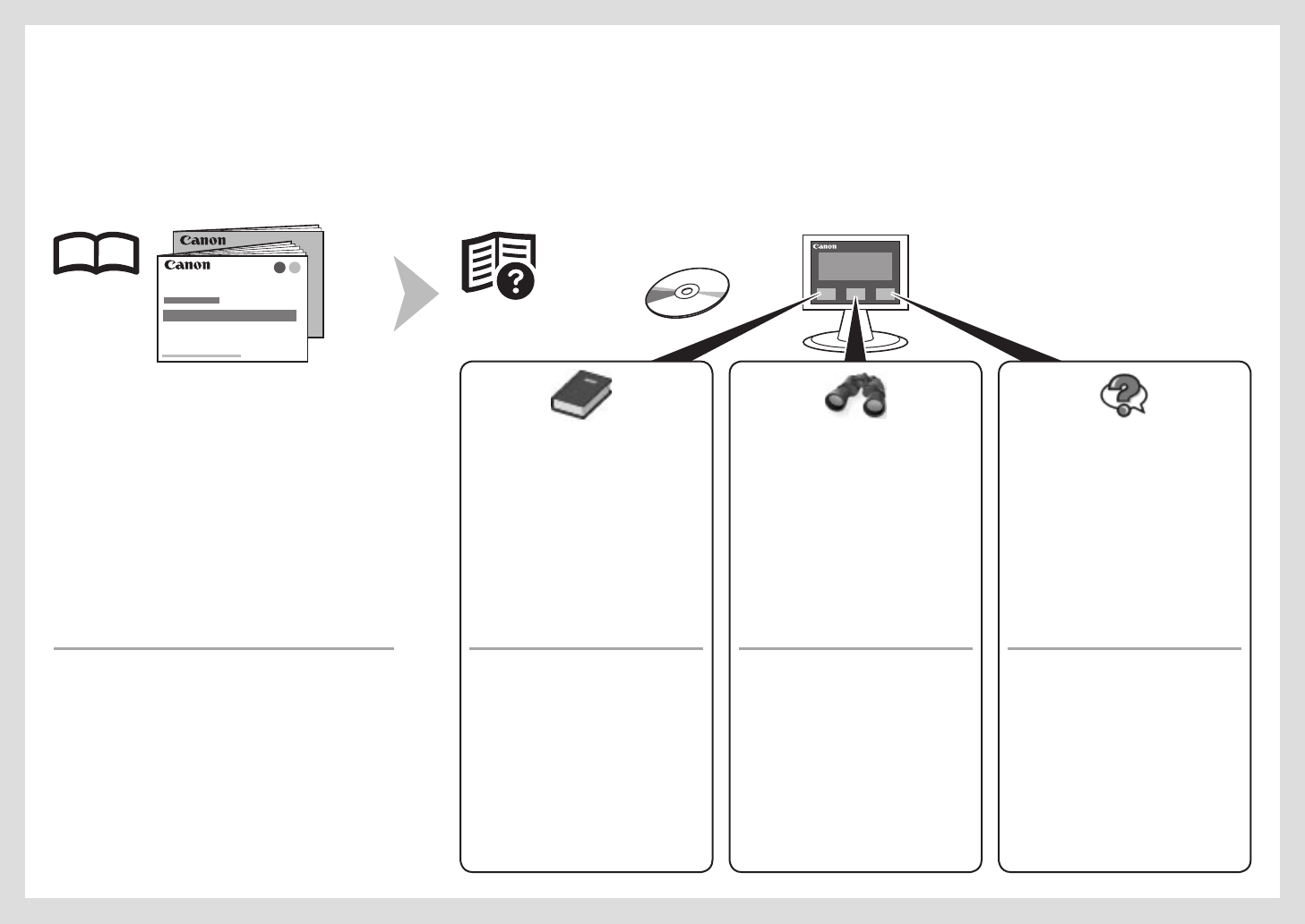 Canon
Canon
Canon