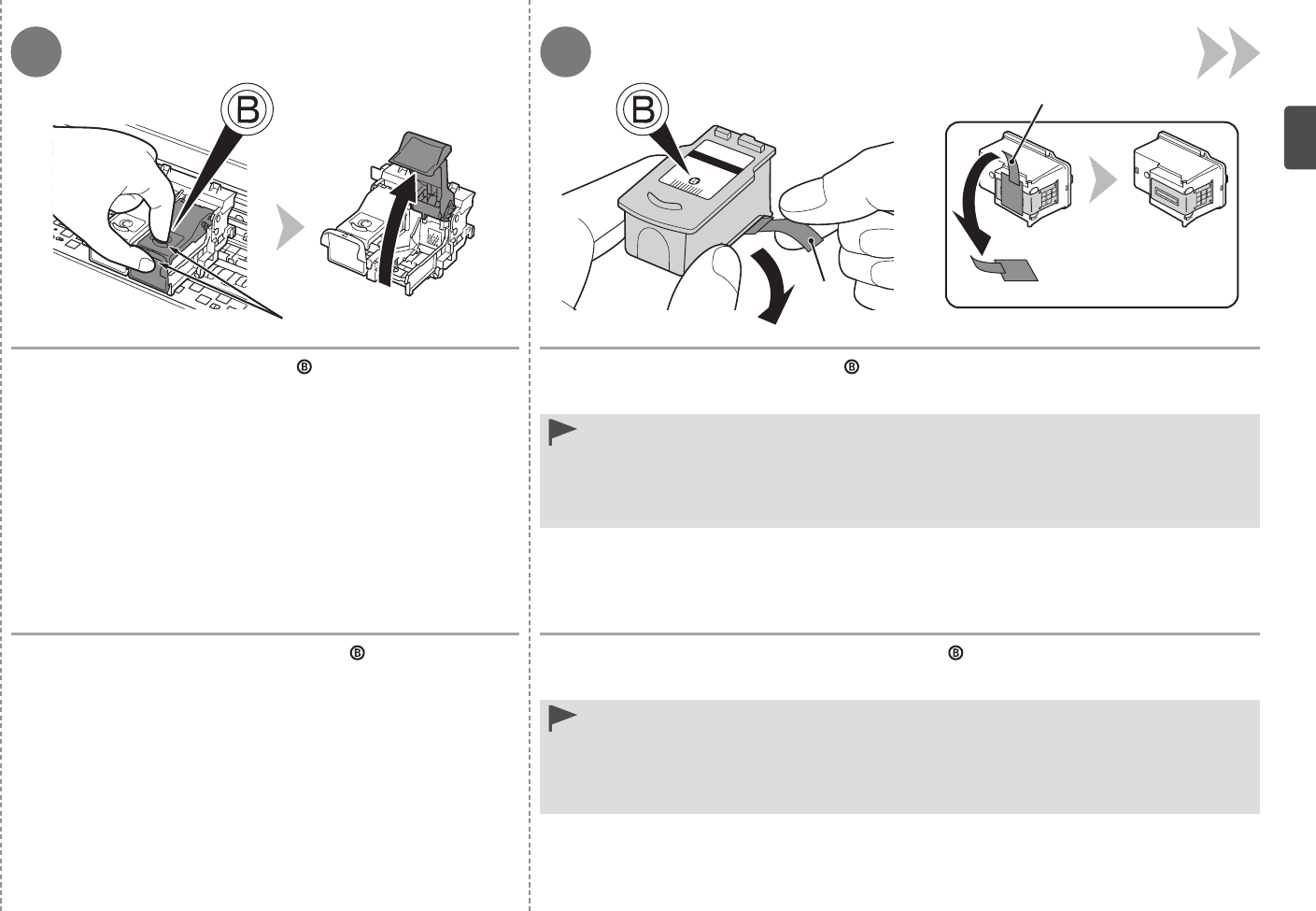 B

B

Ⓑ

Ⓑ

Ⓑ

Ⓑ