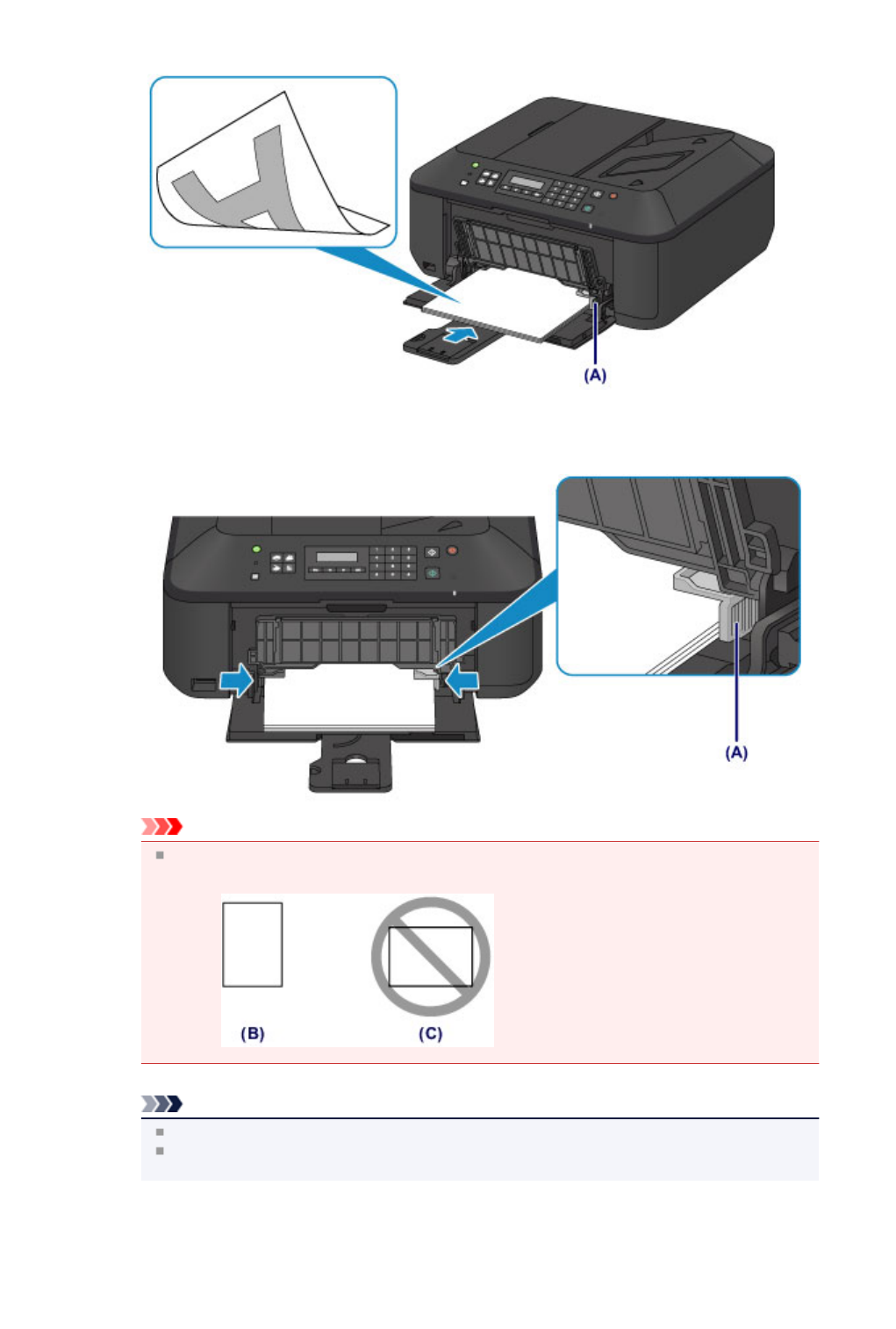 (A)

(A)

(B)

(C)