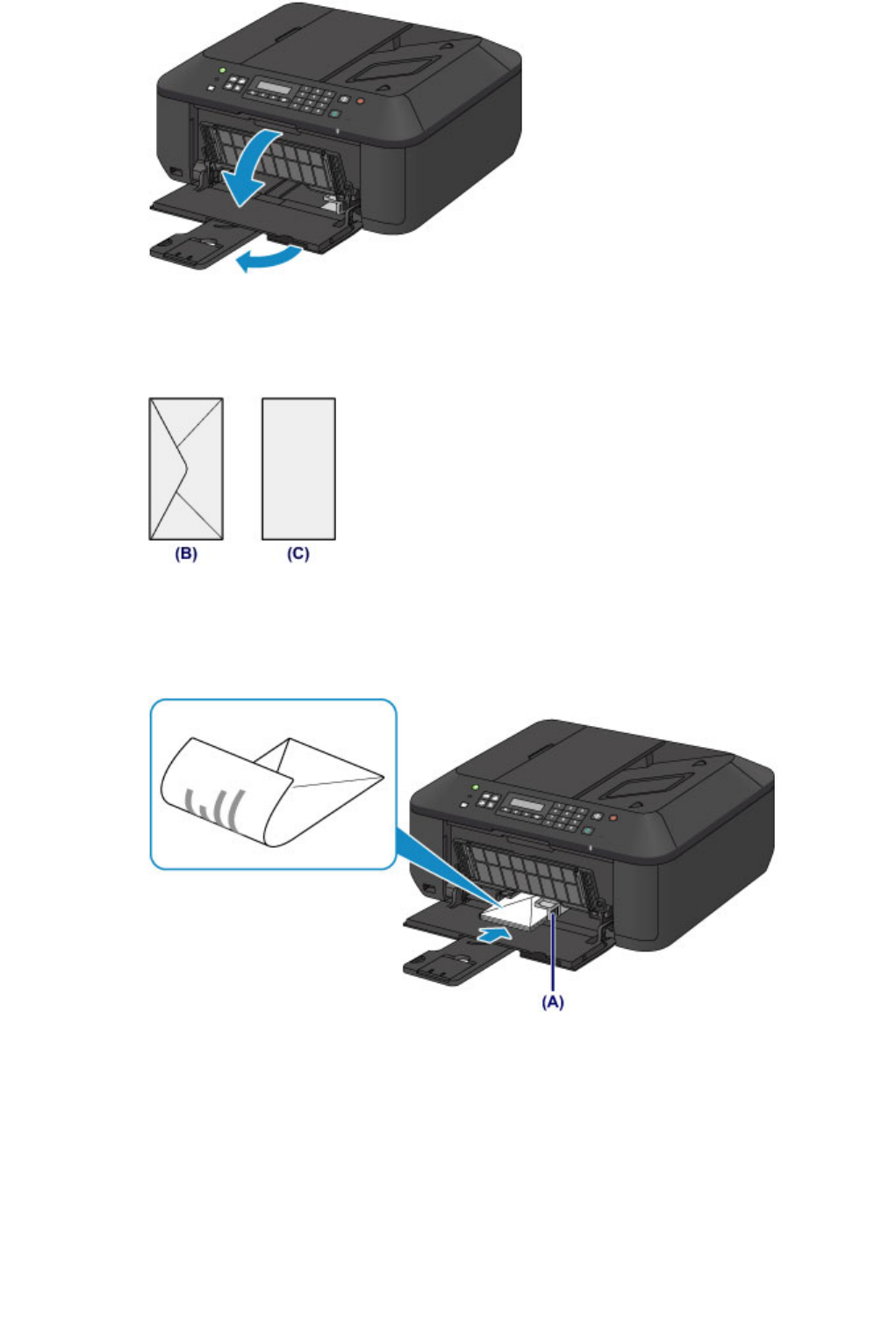 (B)
(C)

(A)