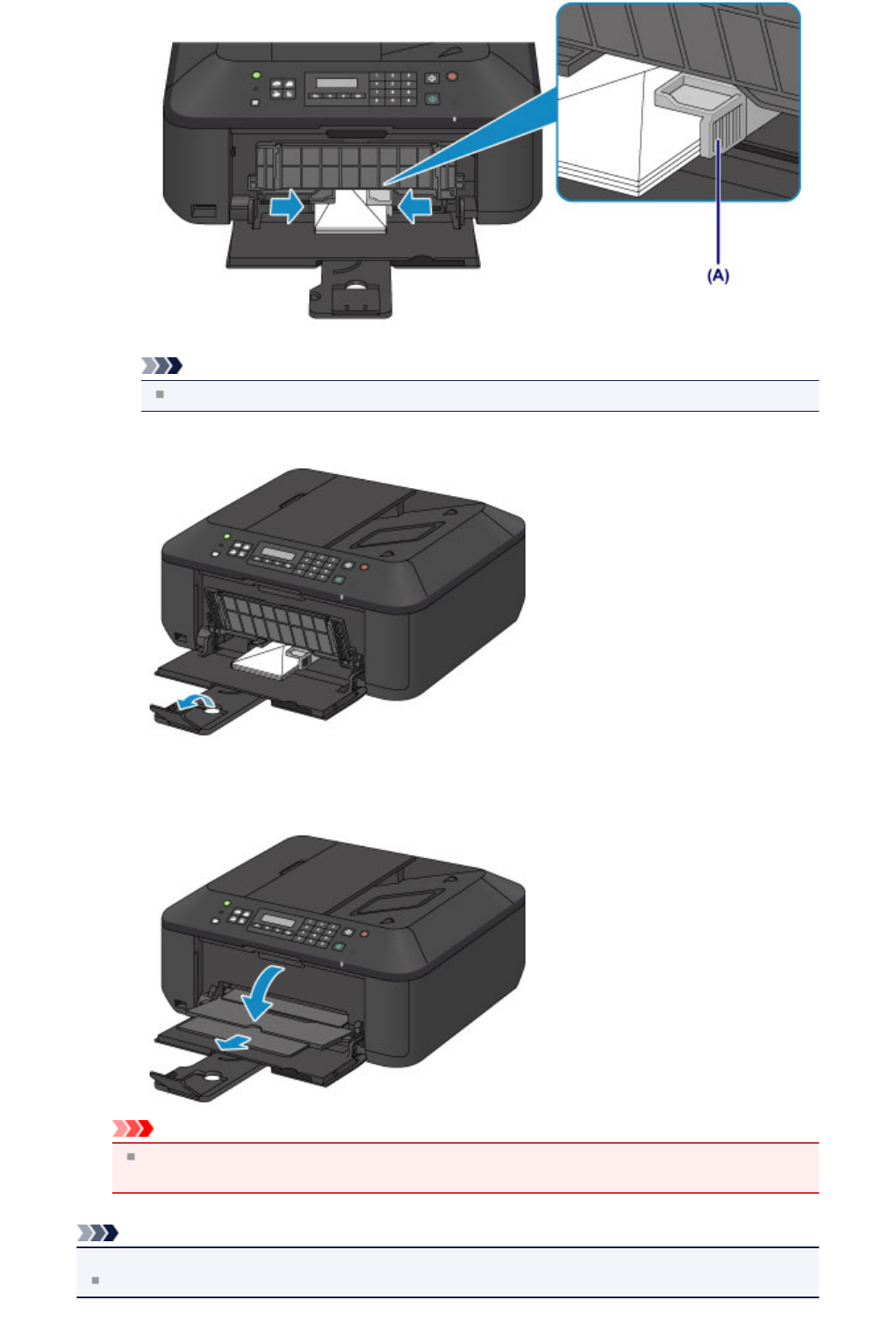 (A)