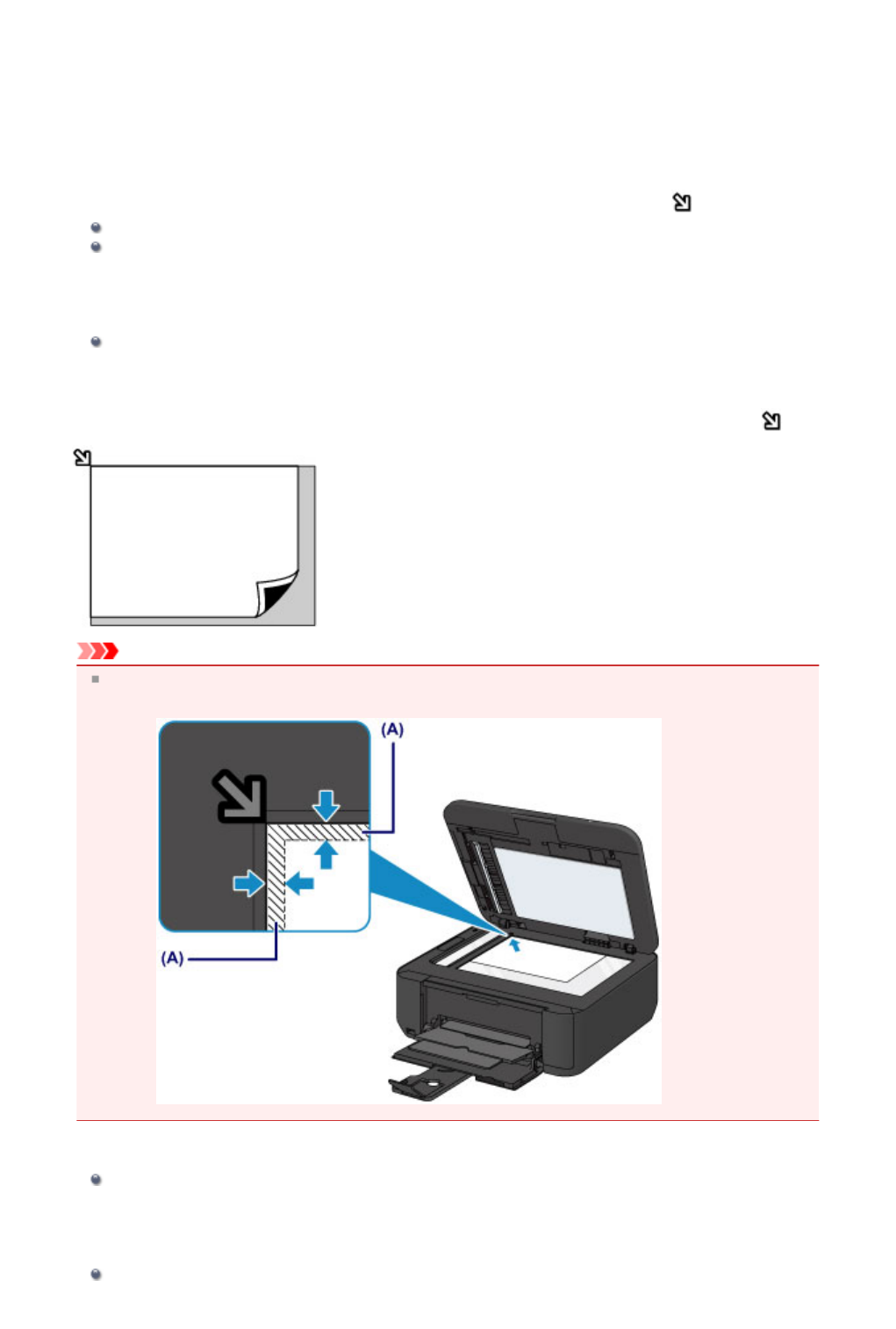 (A)

(A)