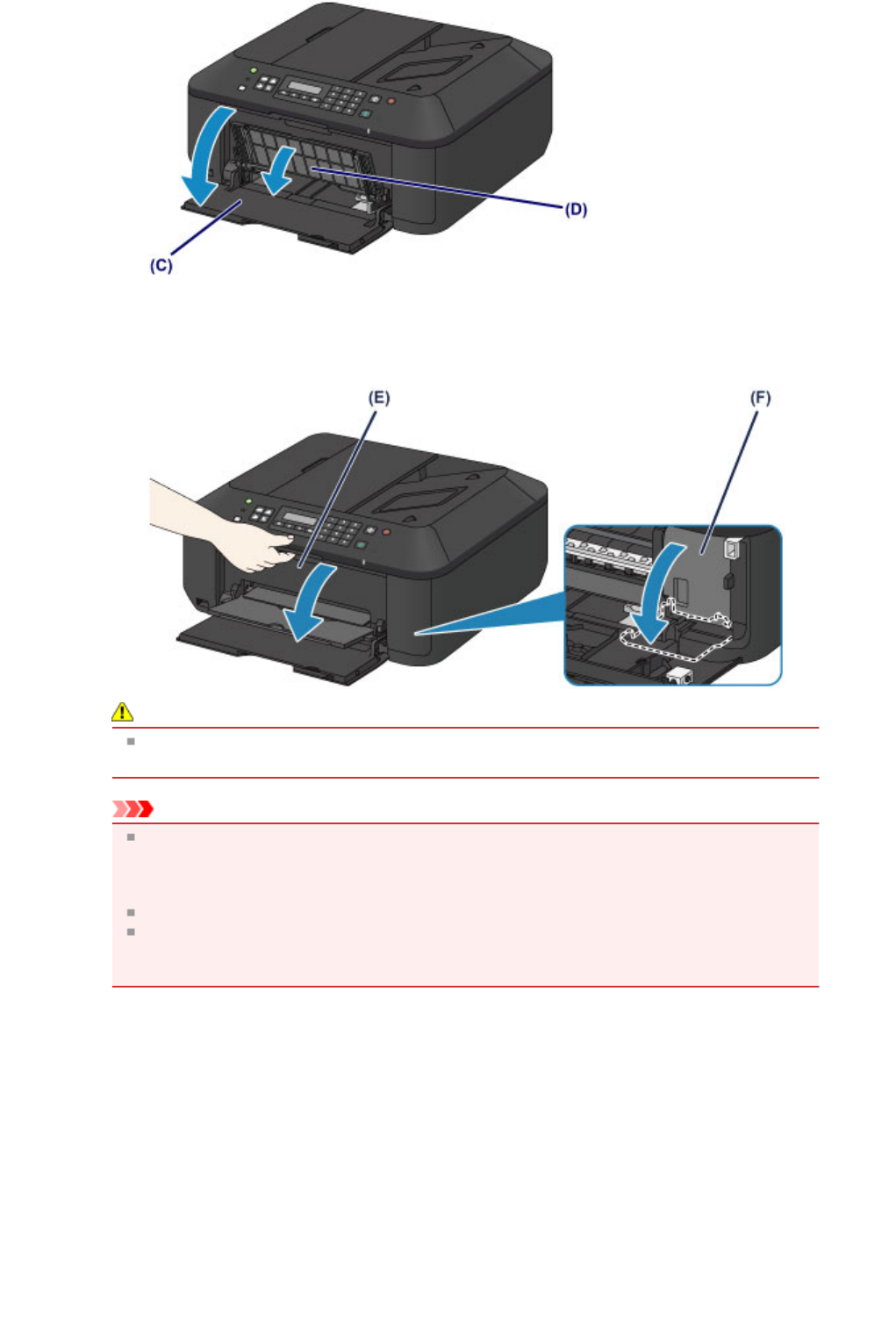 (D)

(C)

(E)

(F)