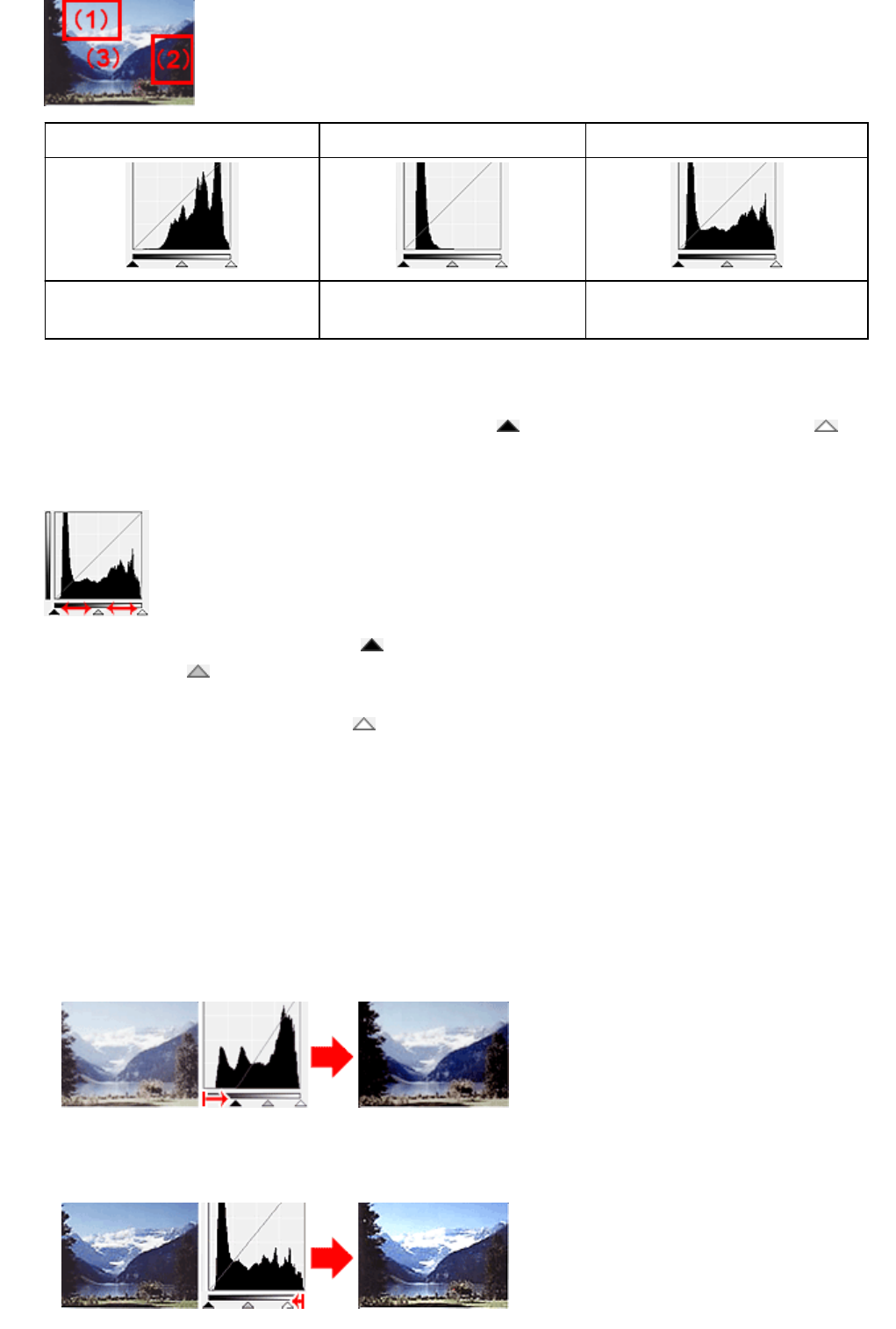 (1)
(3)
(2)