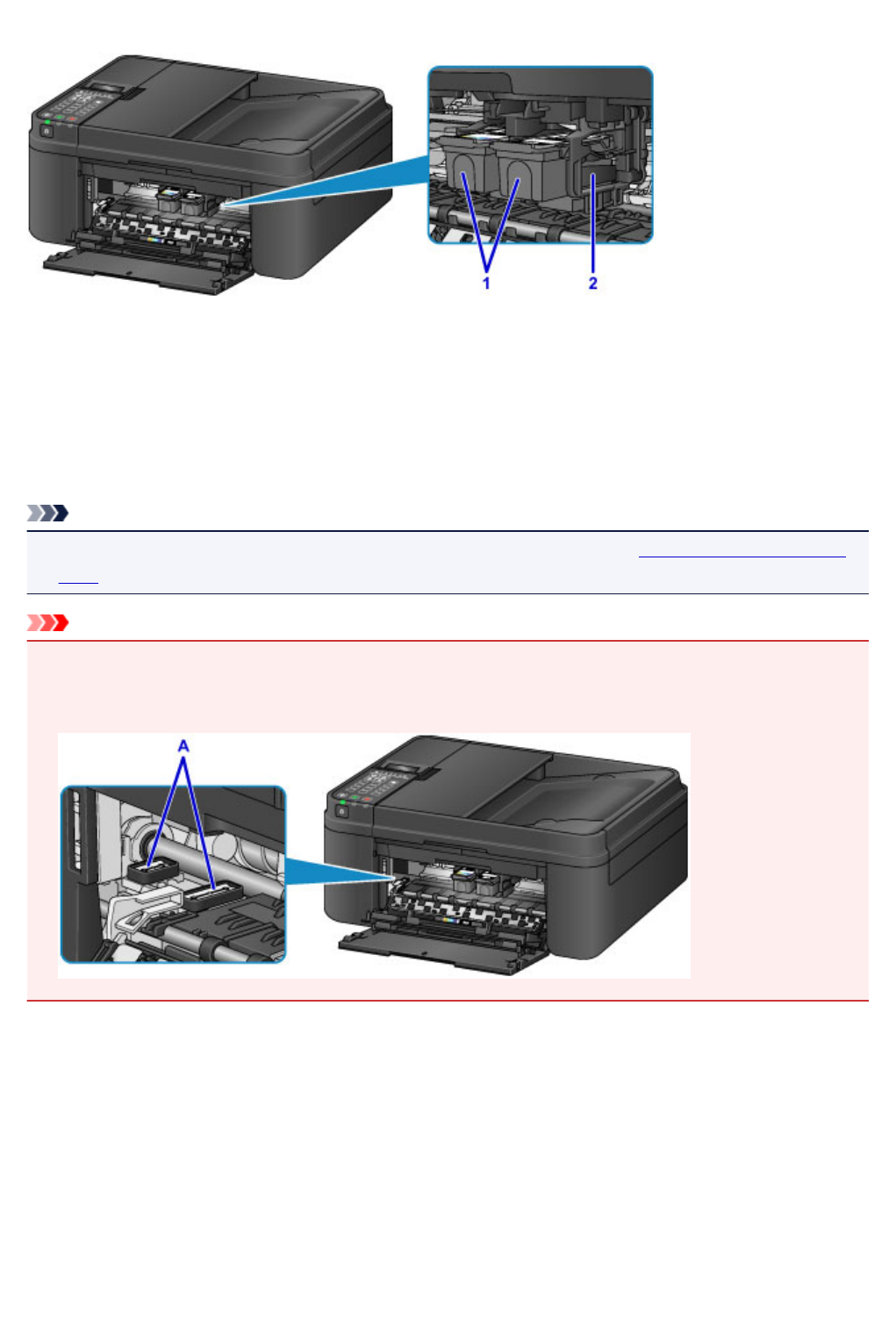 1

2

A