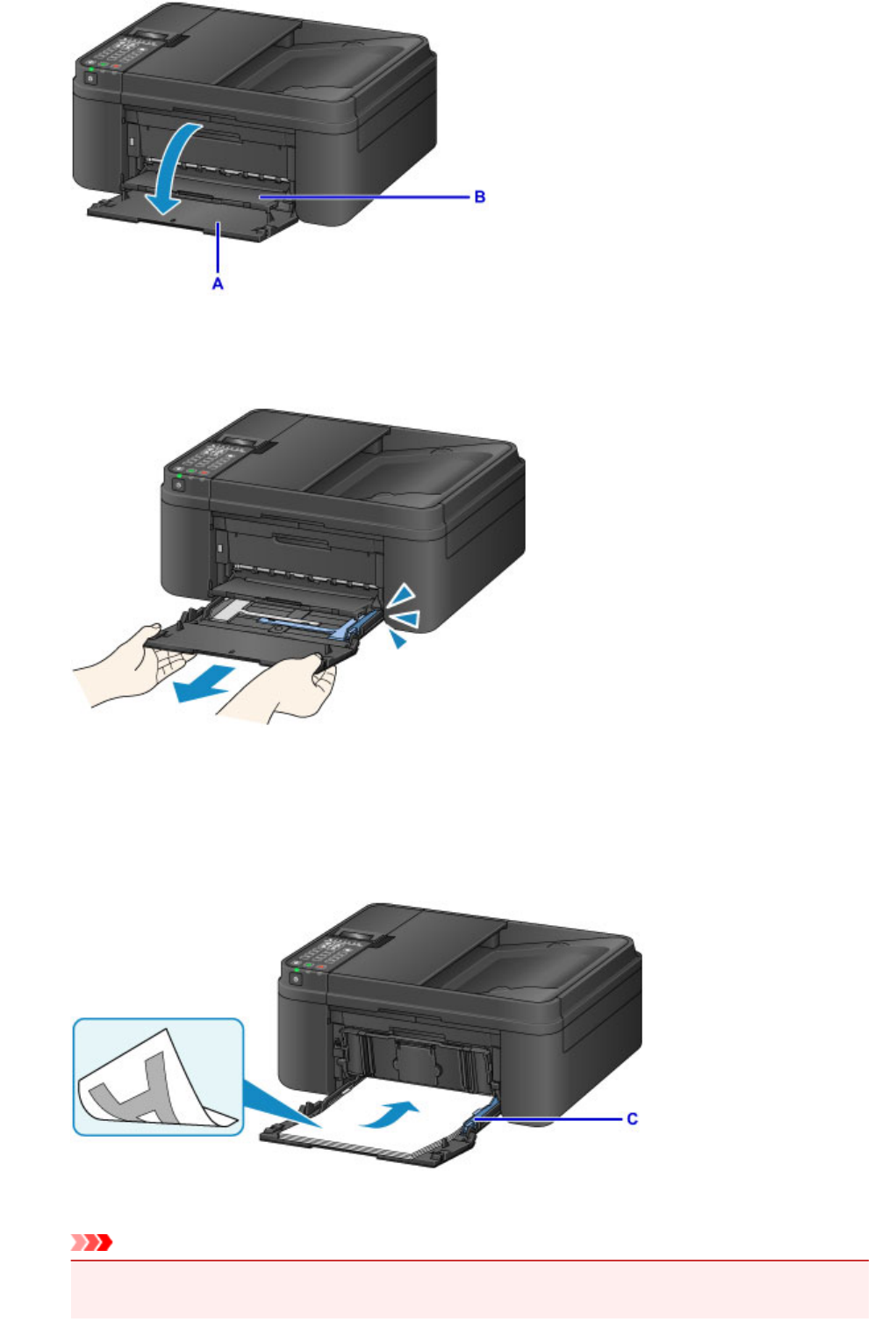 B

A

C