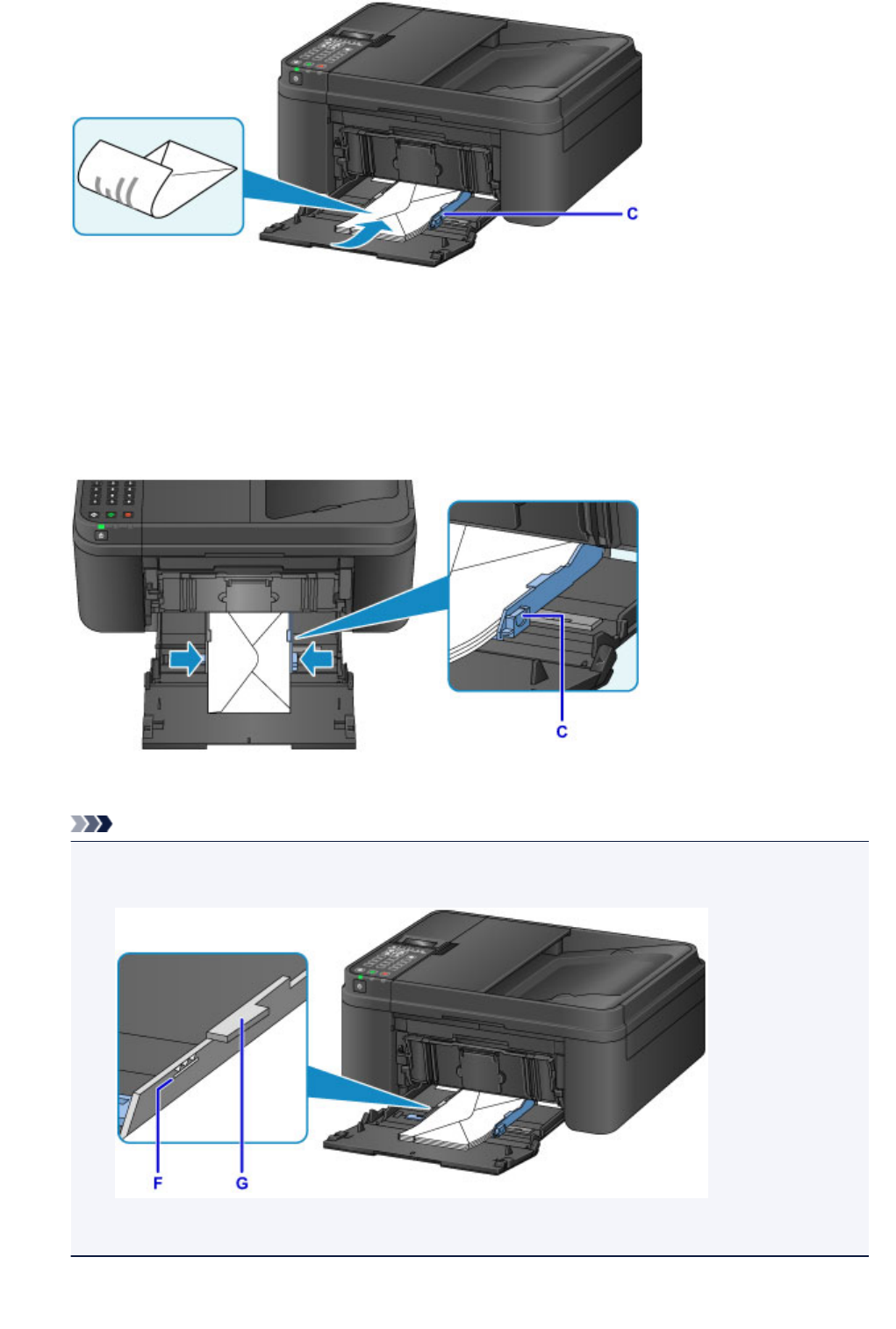 C

C

F G