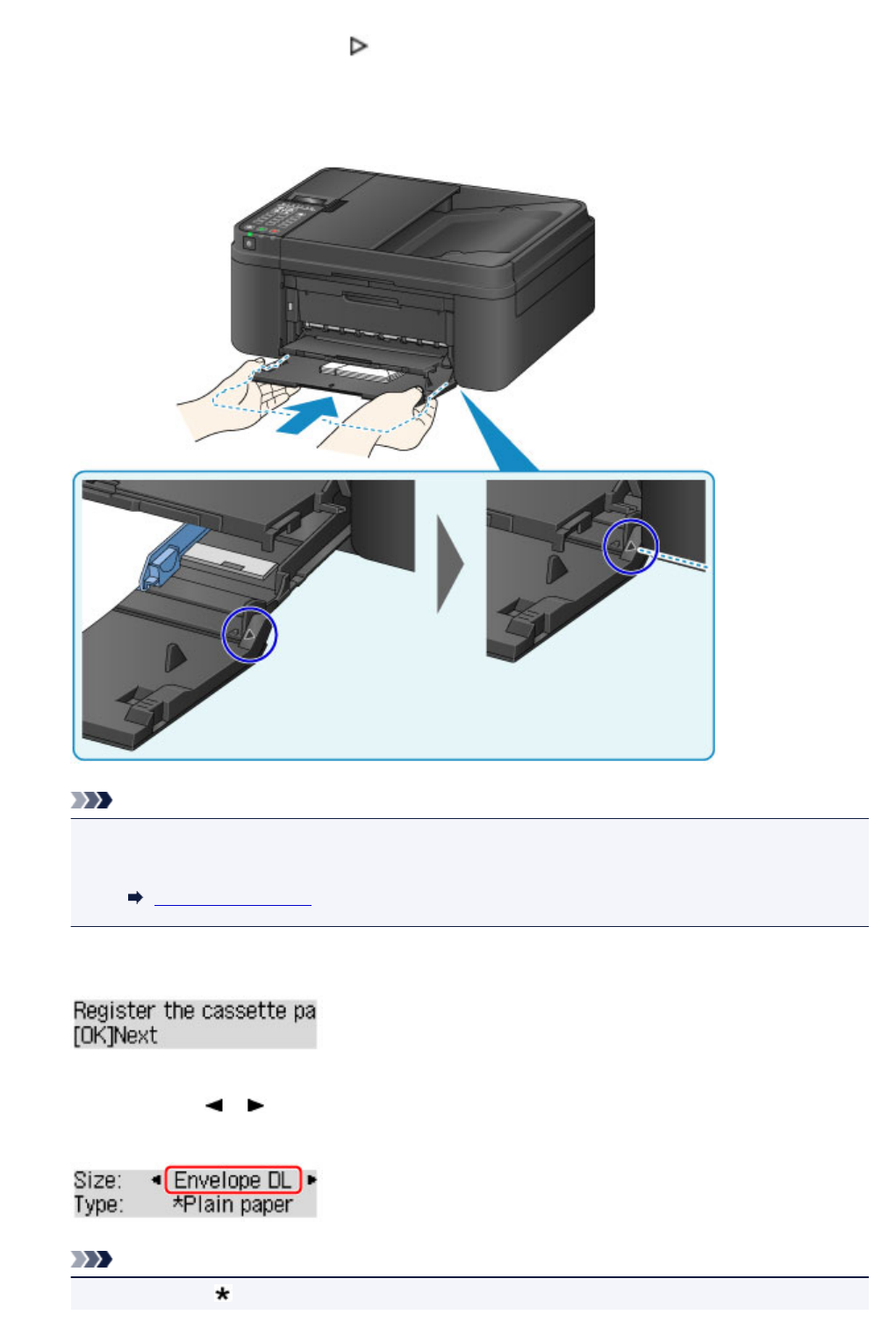 Register the cassette pa
[OK]Next

Size: Envelope DL
Type: *Plain paper