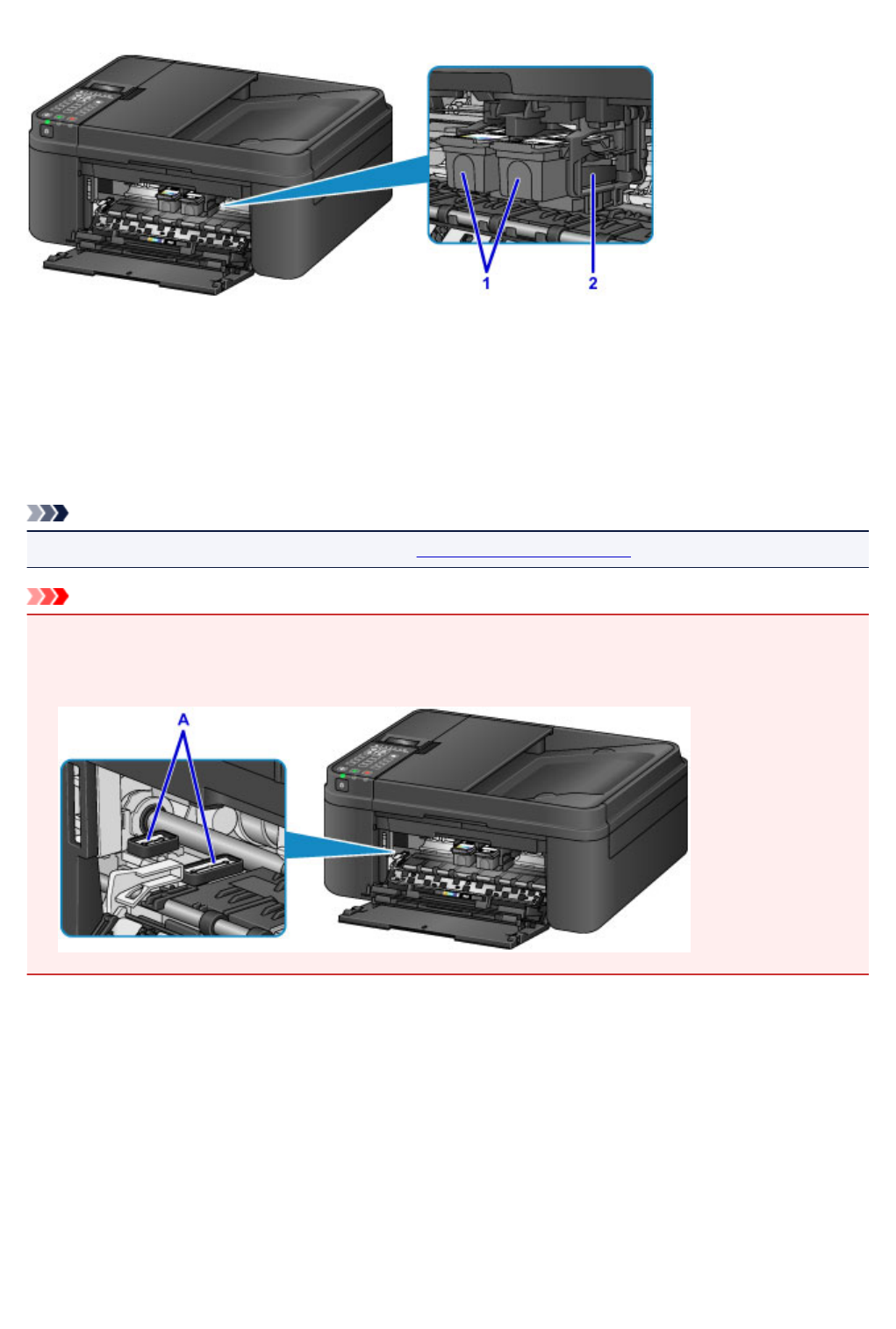 1

2

A