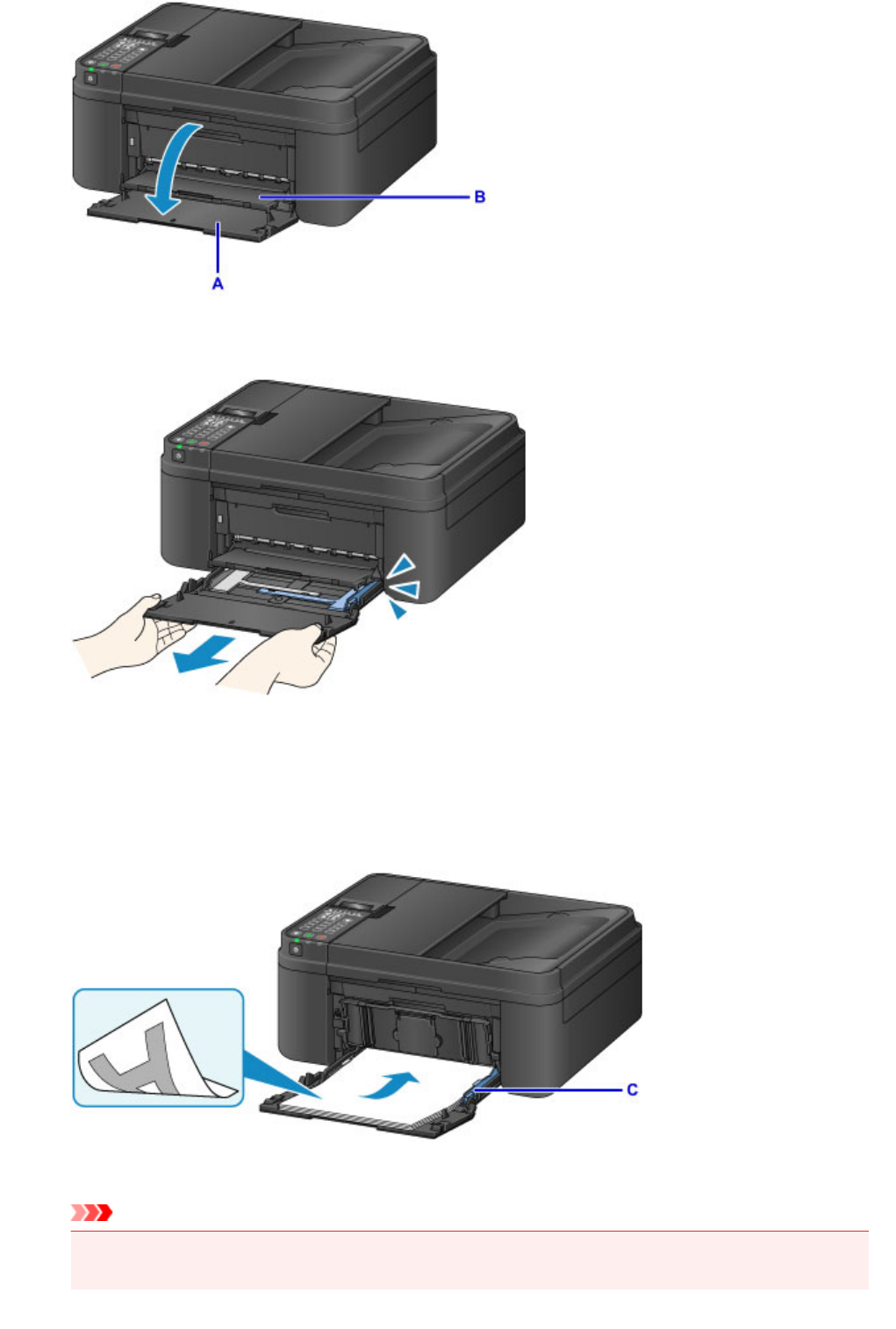 B

A

C