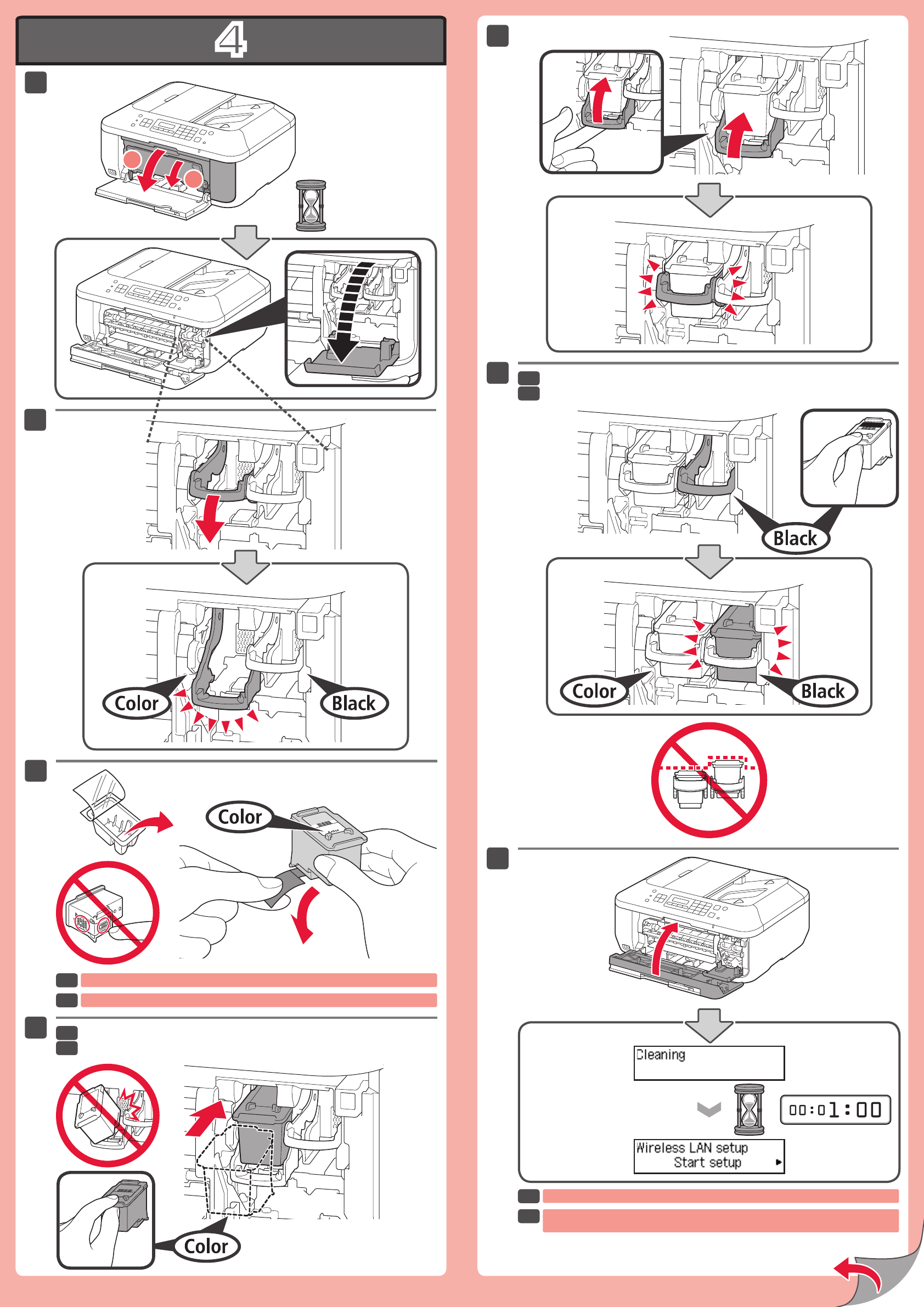 4

Color
Black

Color

Color

Black

Color
Black

Cleaning

00:01:00

Wireless LAN setup
Start setup