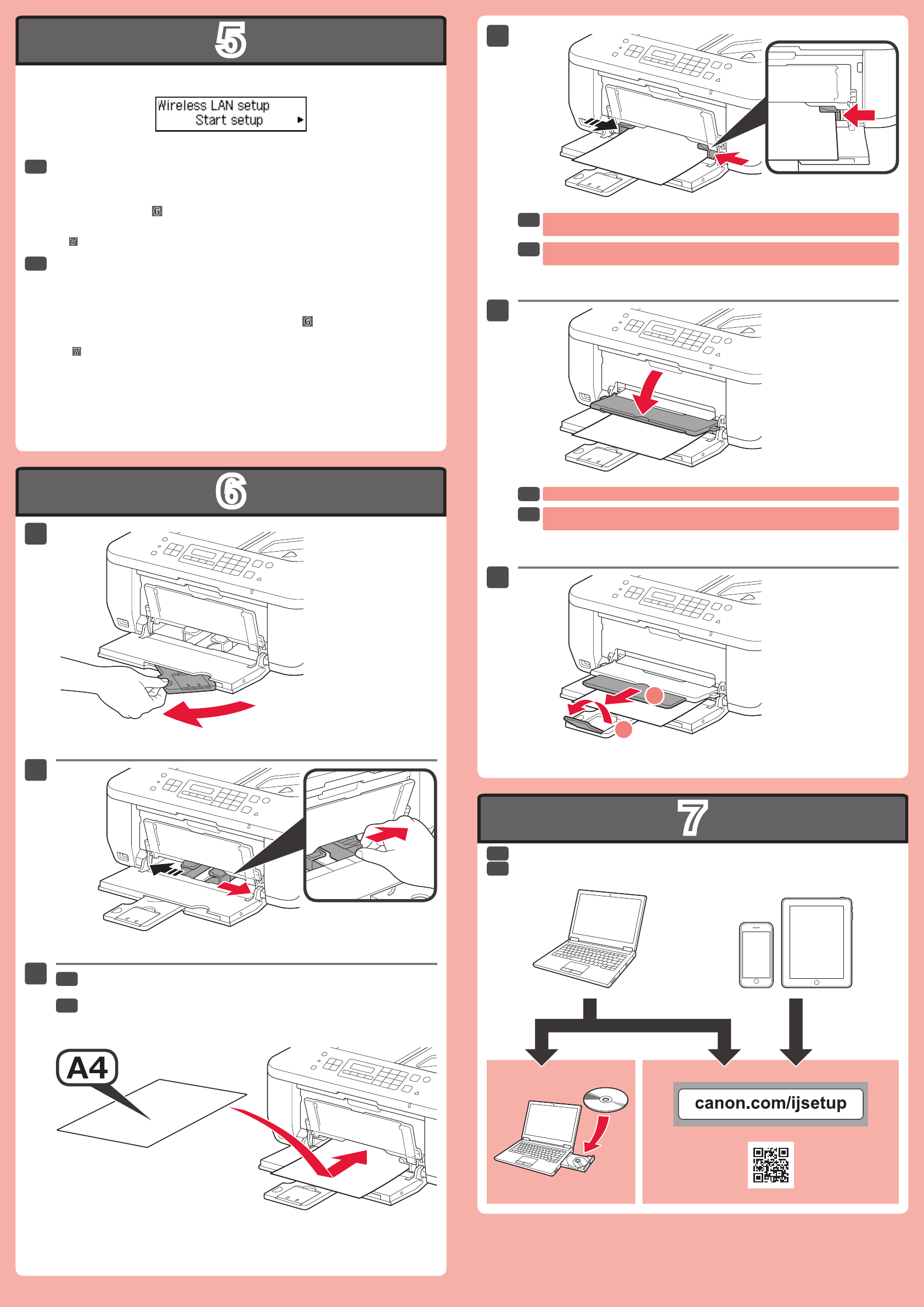 5

Wireless LAN setup
Start setup

6

7

6

7

6

A4

7

canon.com/ijsetup