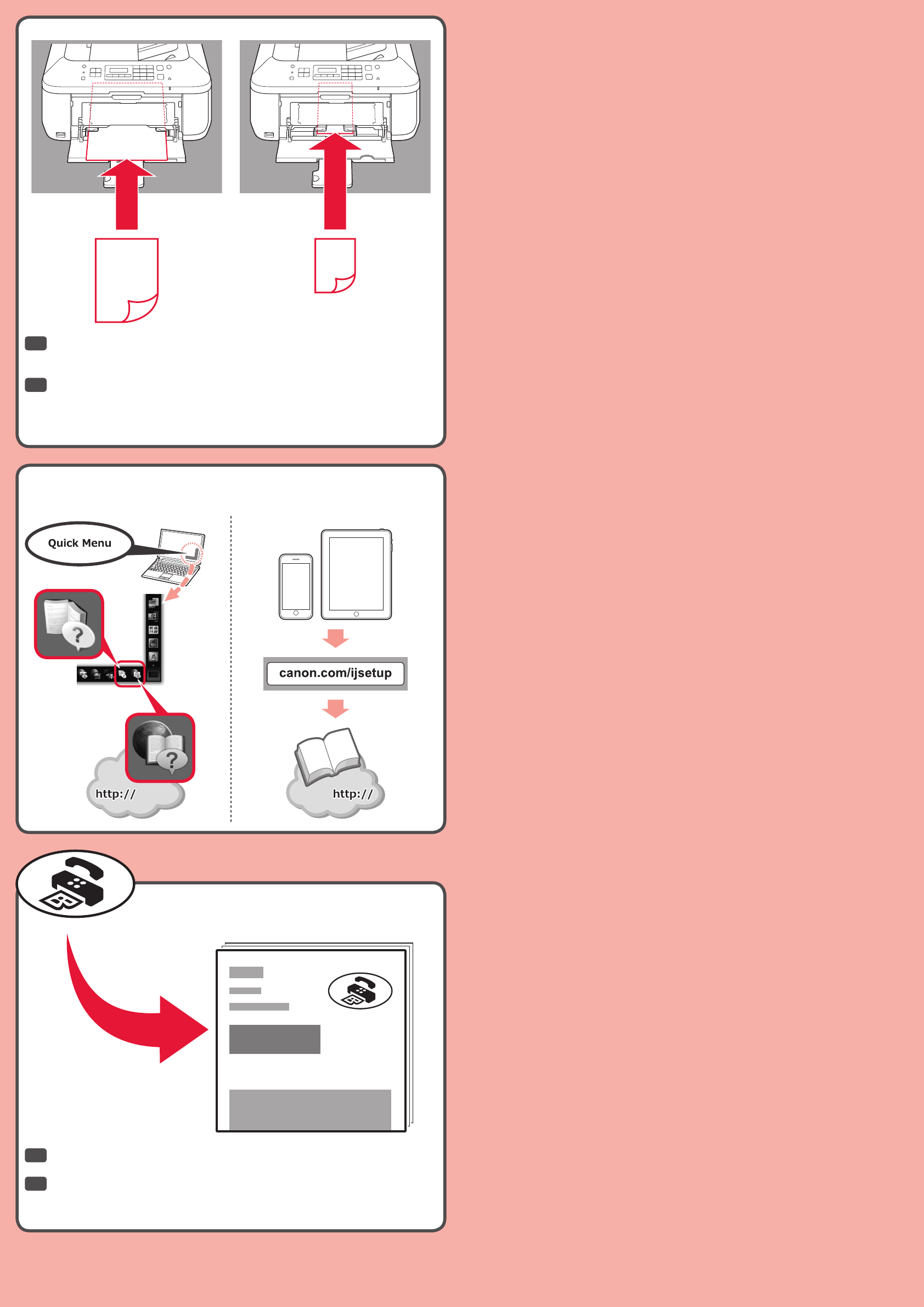 Quick Menu

http://

canon.com/ijsetup

http://