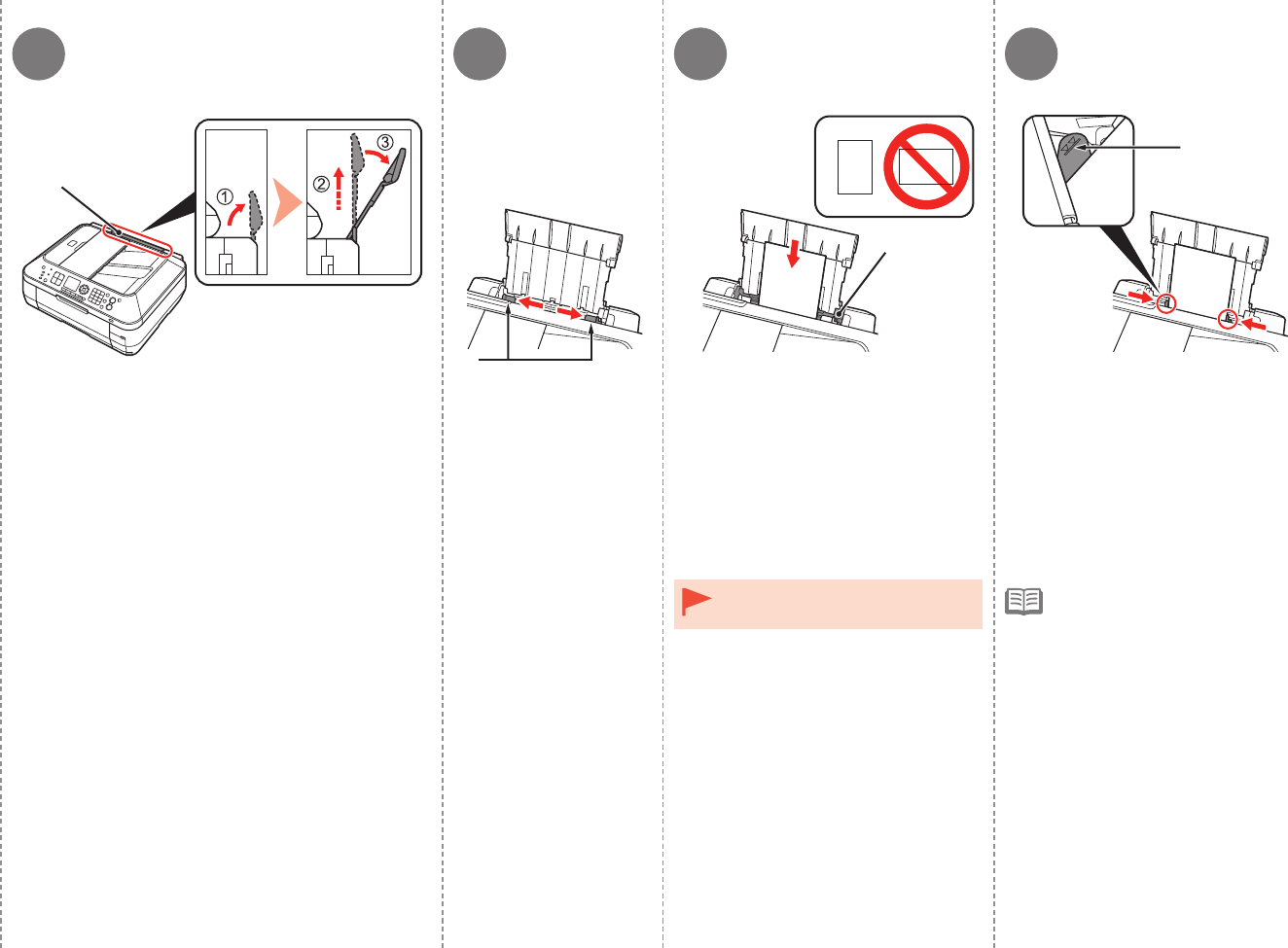 ①

②

③