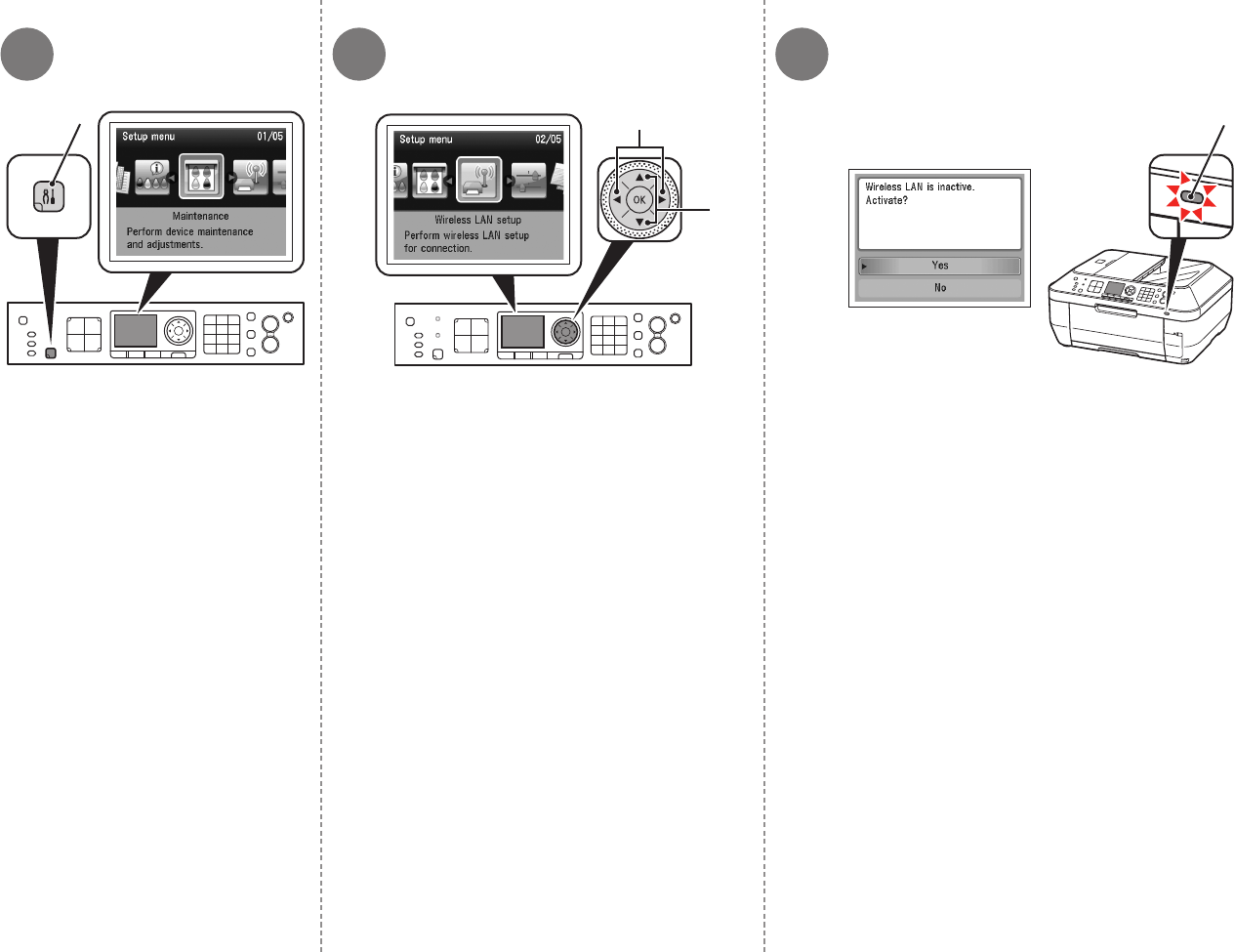 Setup menu 01/05

Maintenance
Perform device maintenance and adjustments.

Setup menu 02/05

Wireless LAN setup
Perform wireless LAN setup for connection.

OK

Wireless LAN is inactive. Activate?

Yes

No