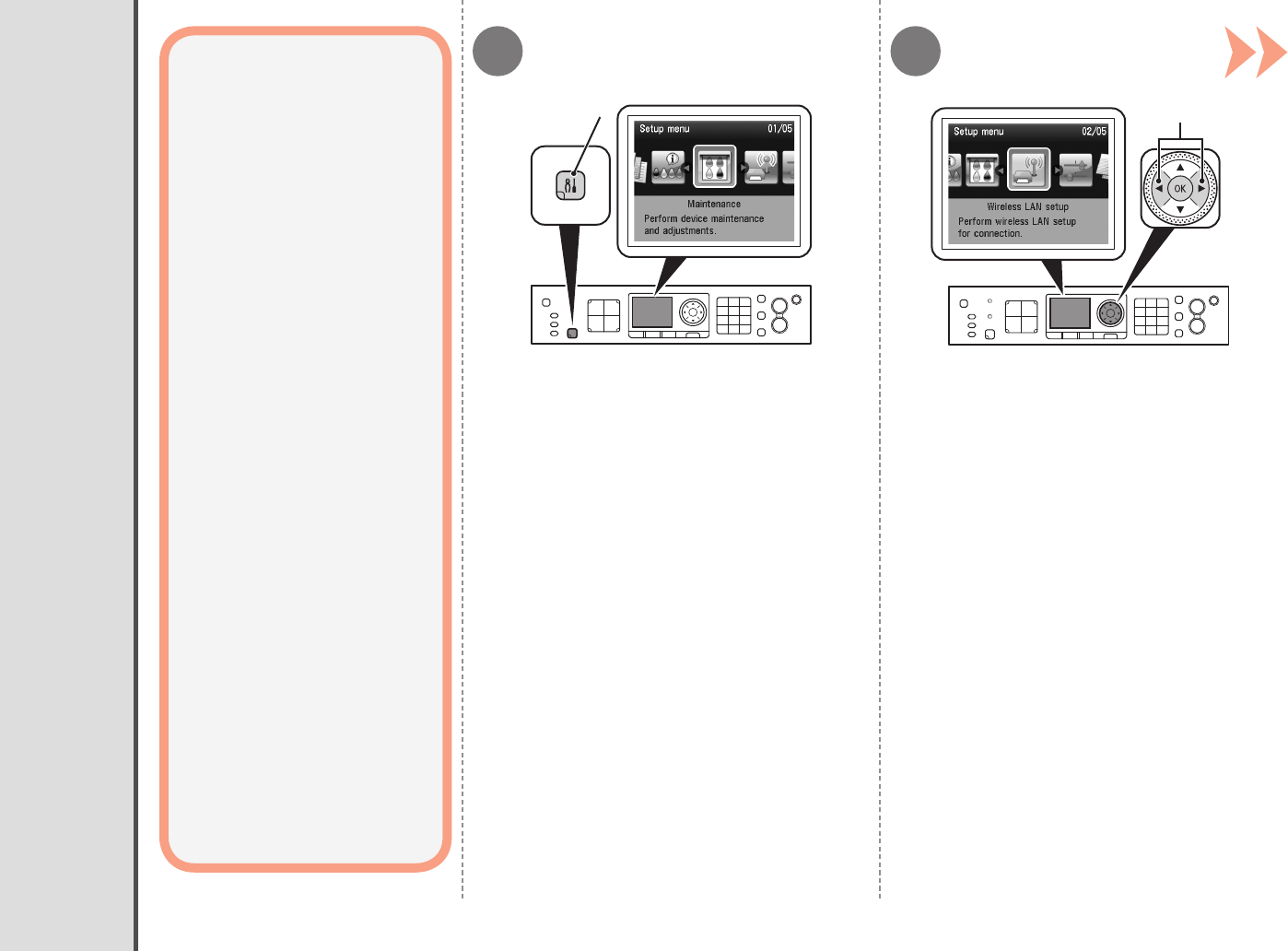 Setup menu 01/05

Maintenance

Perform device maintenance and adjustments.

Setup menu 02/05

Wireless LAN setup

Perform wireless LAN setup for connection.

OK