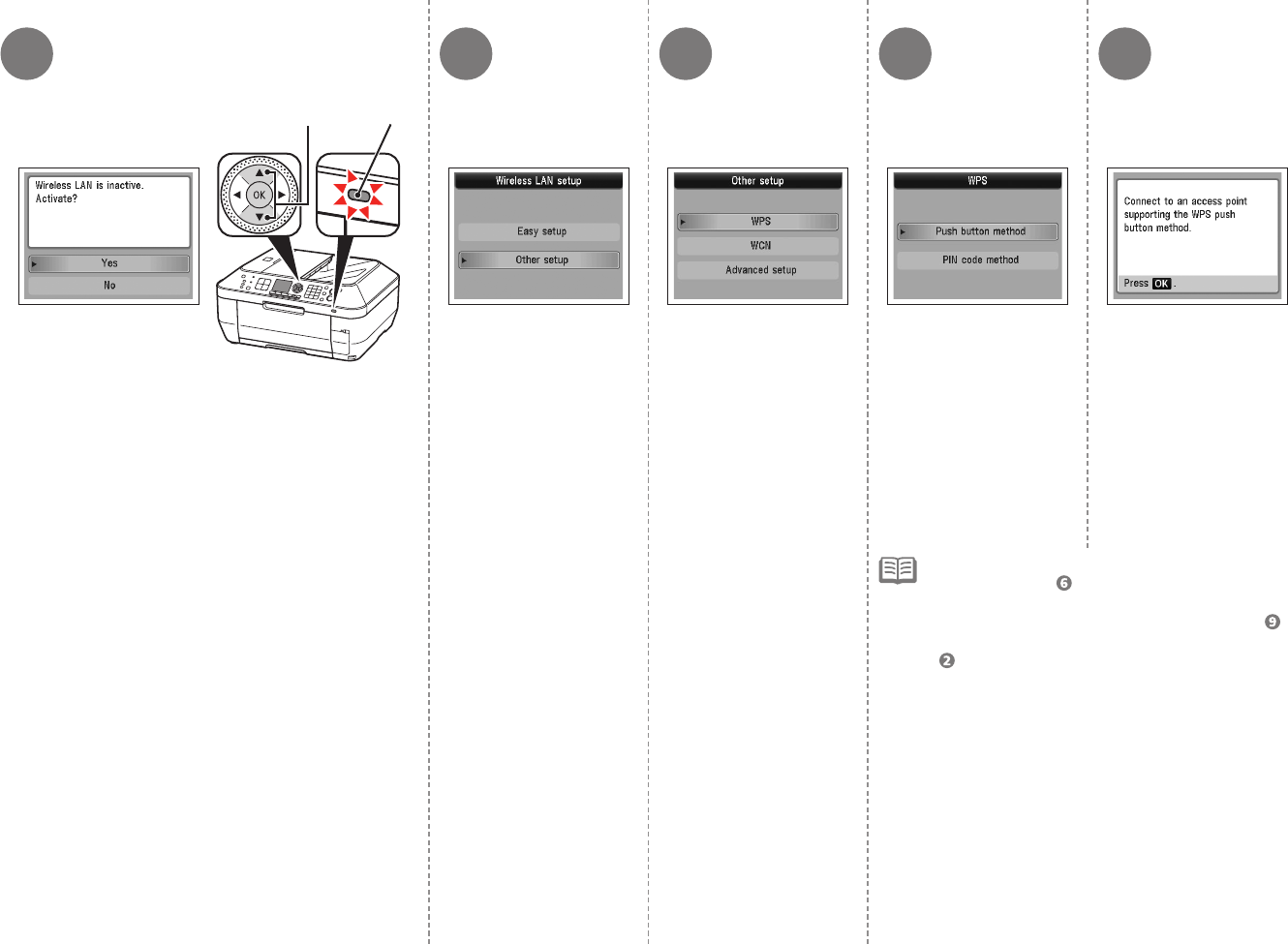 Wireless LAN is inactive. Activate?

Yes

No

OK

Wireless LAN setup

Easy setup

Other setup

Other setup

WPS

WCN

Advanced setup

WPS

Push button method

PIN code method

Connect to an access point supporting the WPS push button method.

Press OK .

6

9

2