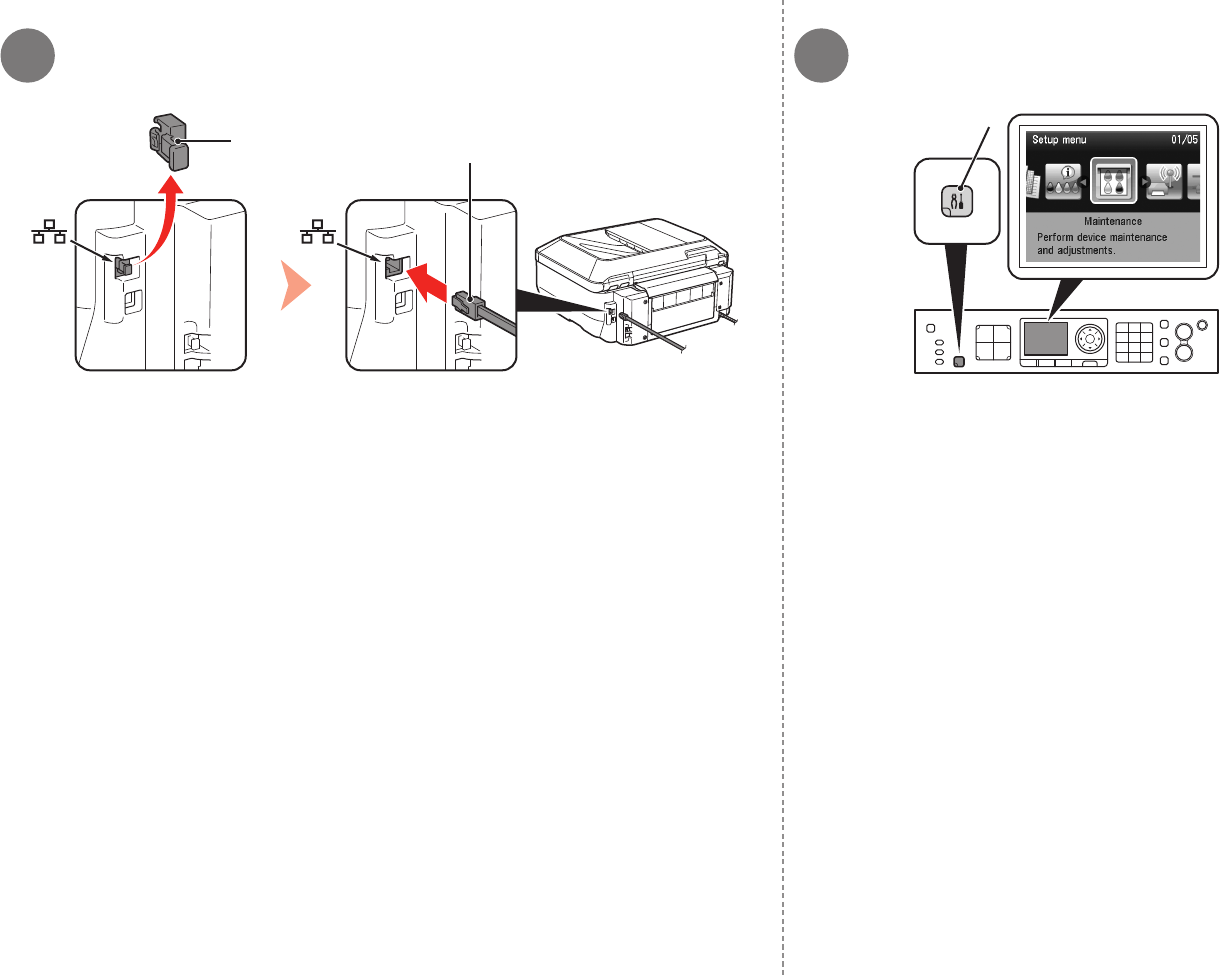 Setup menu 01/05

Maintenance
Perform device maintenance and adjustments.