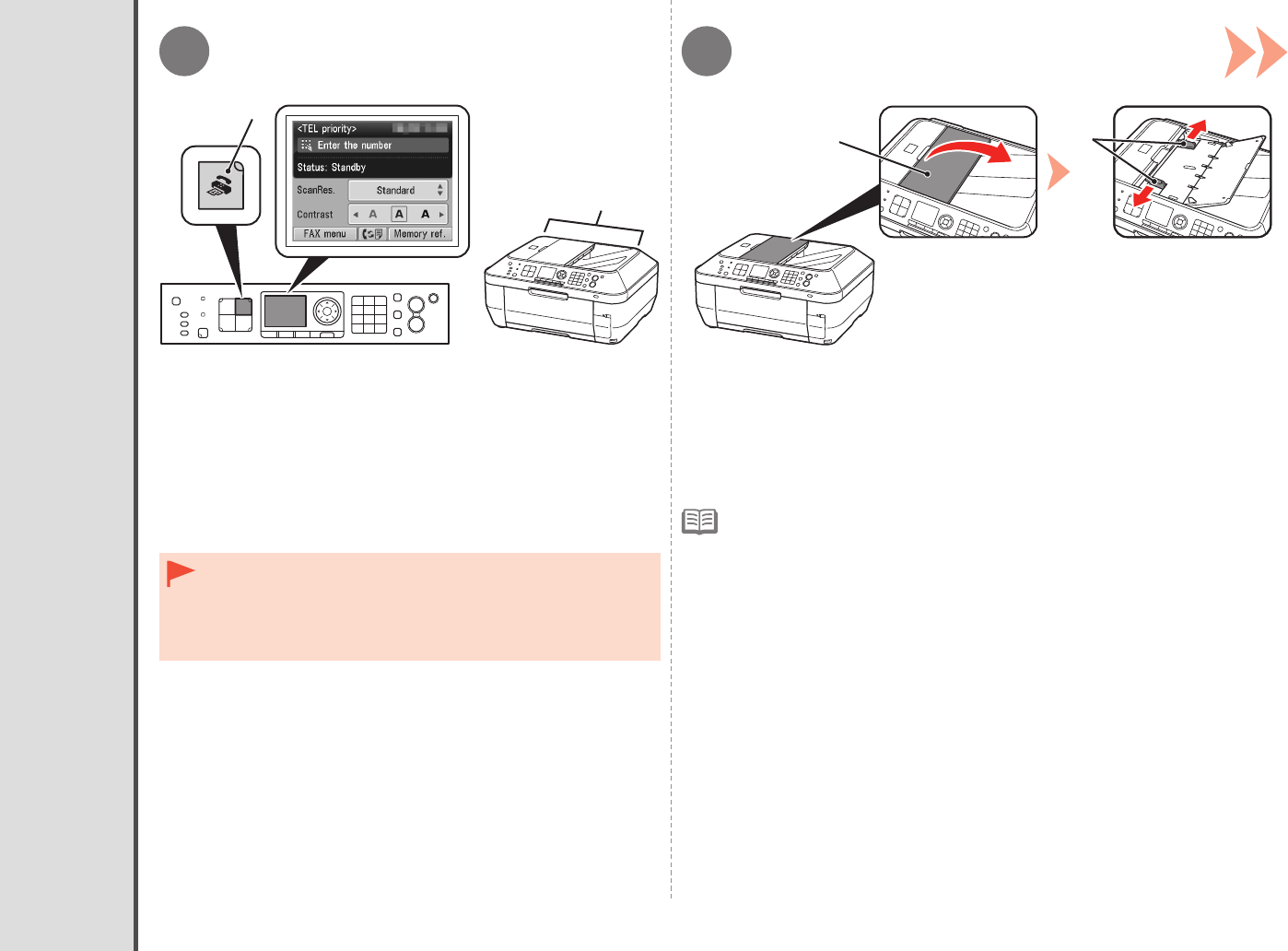 <TEL priority>
Enter the number
Status: Standby
ScanRes.
Standard
Contrast
A
A
A
FAX menu
Memory ref.