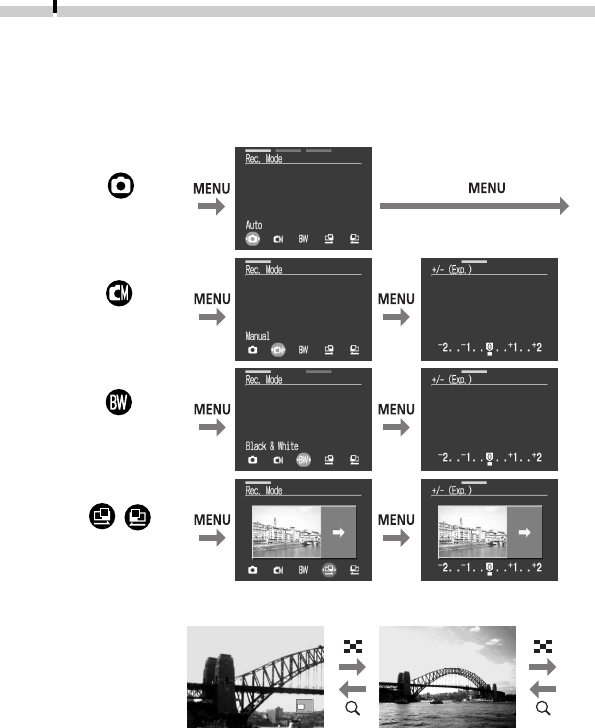 MENU

Rec. Mode

Auto

BW

MENU

MENU

Rec. Mode

Manual

BW

MENU

+/- (Exp.)

$^{-}2..^{-}1..0..^{+}1..^{+}2$

MENU

Rec. Mode

Black & White

BW

MENU

+/- (Exp.)

$^{-}2..^{-}1..0..^{+}1..^{+}2$

MENU

Rec. Mode

BW

MENU

+/- (Exp.)

$^{-}2..^{-}1..0..^{+}1..^{+}2$