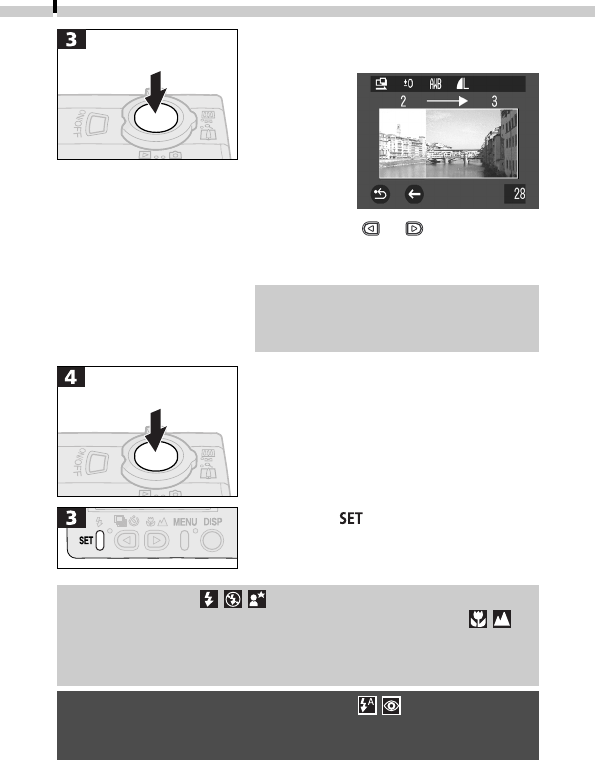 3

ON/OFF

±0 AWB L

2 3

28

4

ON/OFF

3

SET

MENU DISP

SET