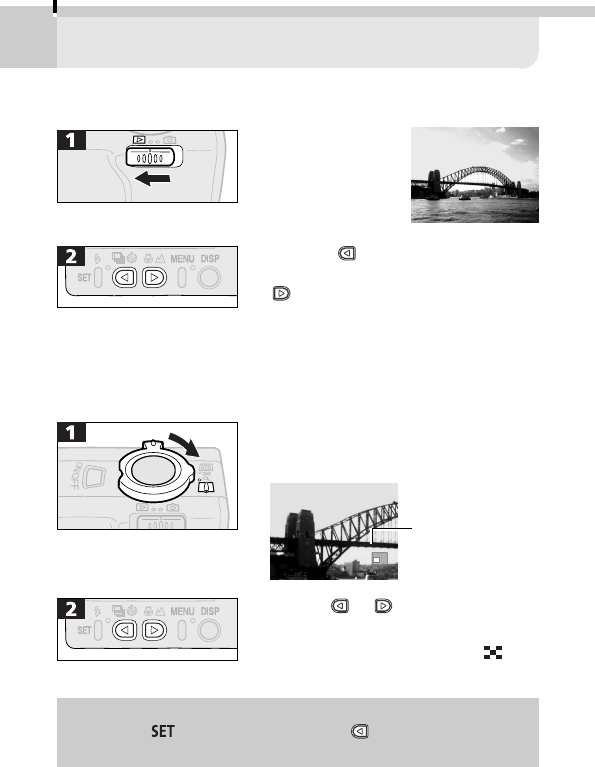 1

2

SET MENU DISP

1

ON/OFF

2

SET MENU DISP

SET