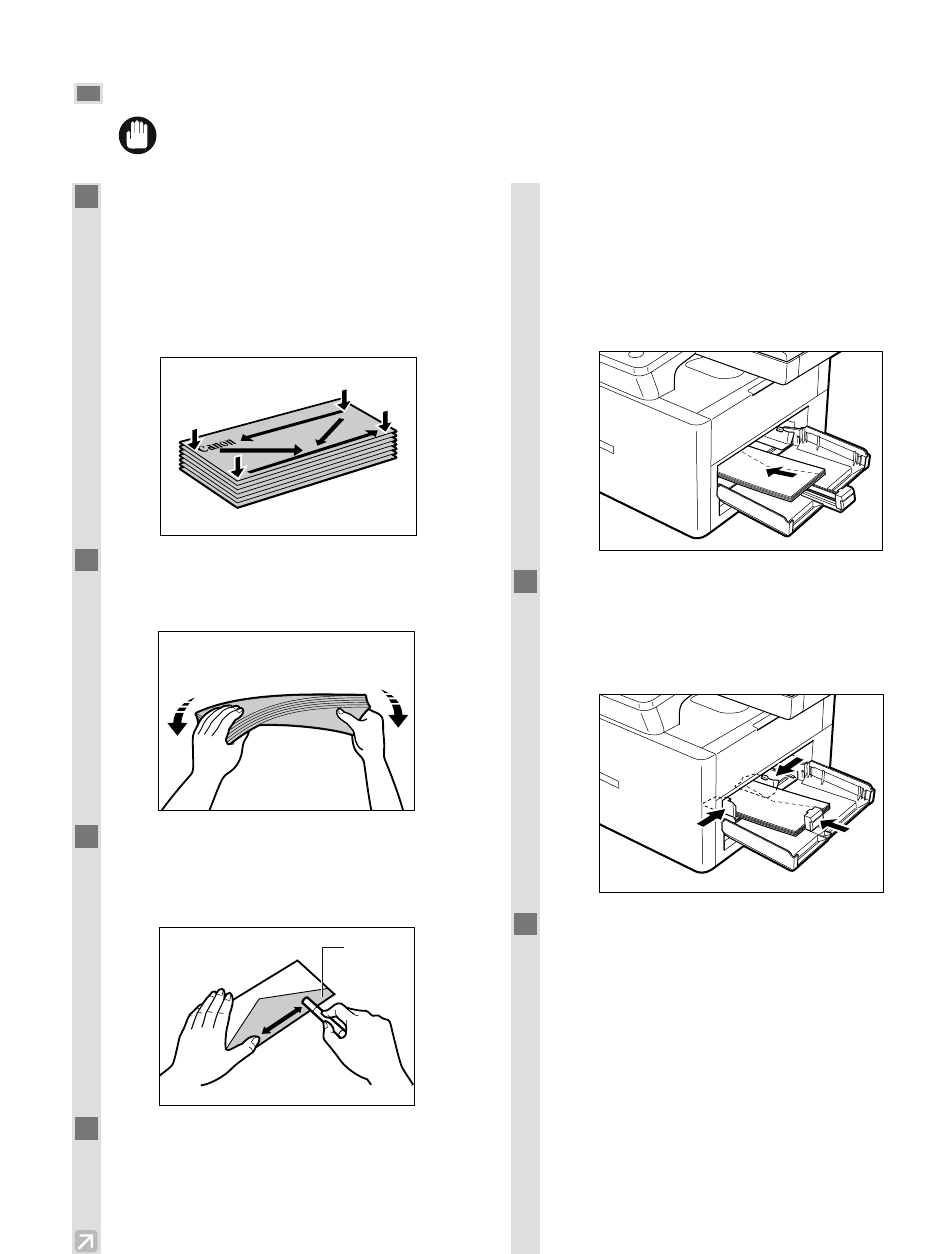 Canon