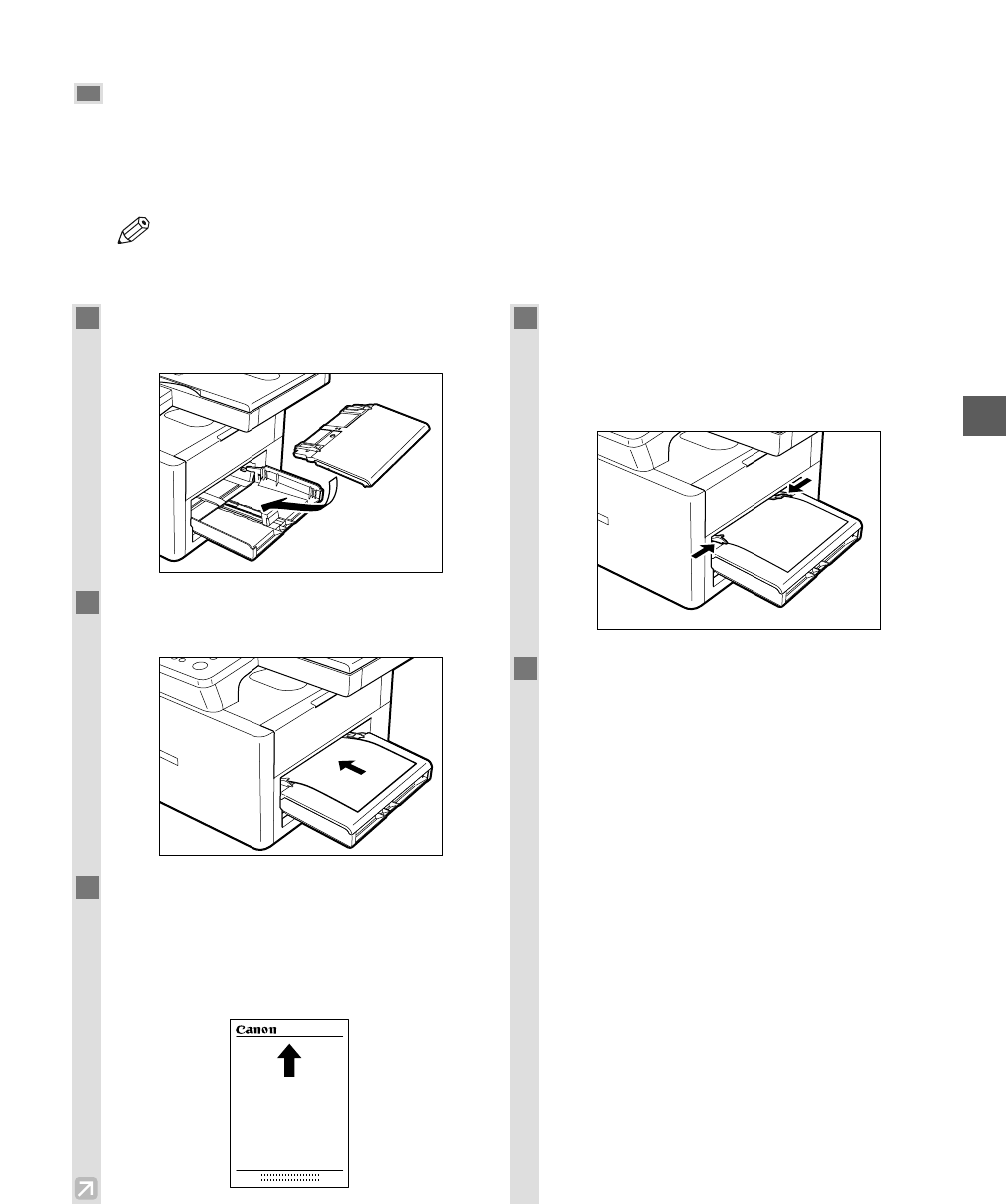 Canon