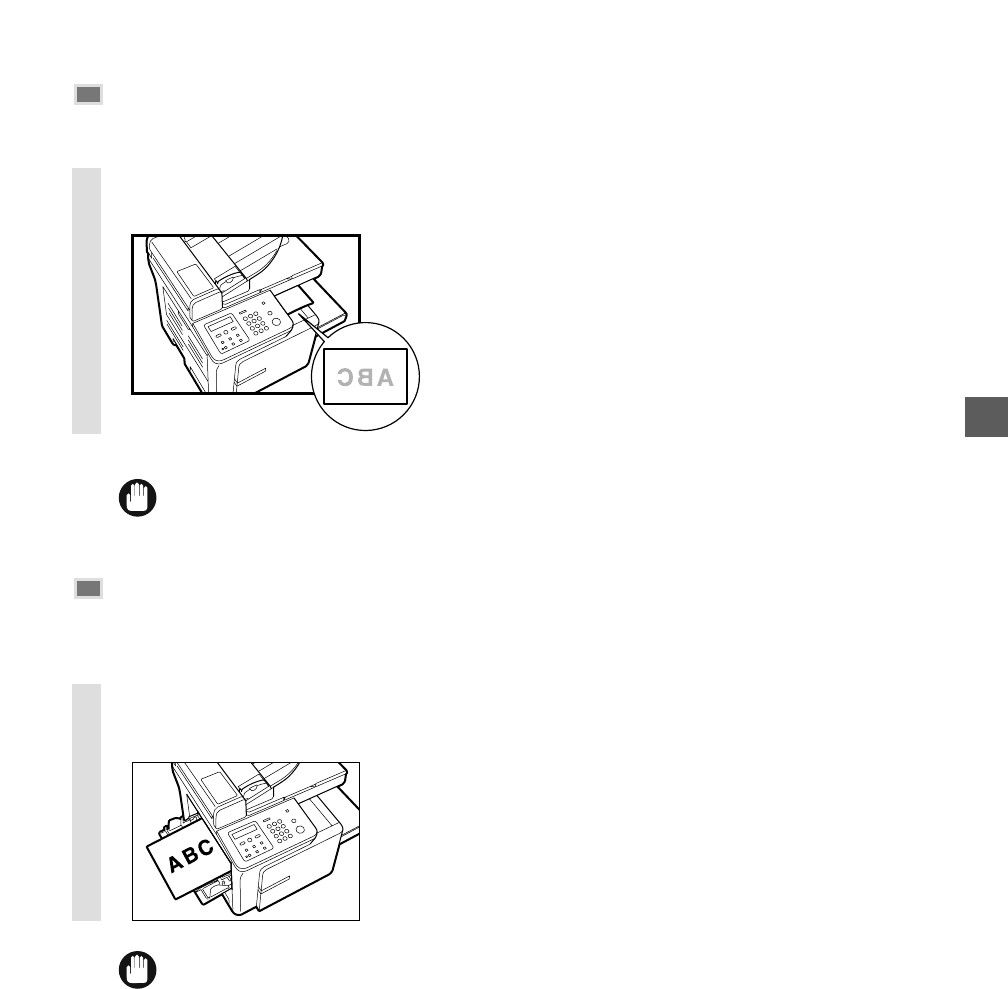 A B C

A B C