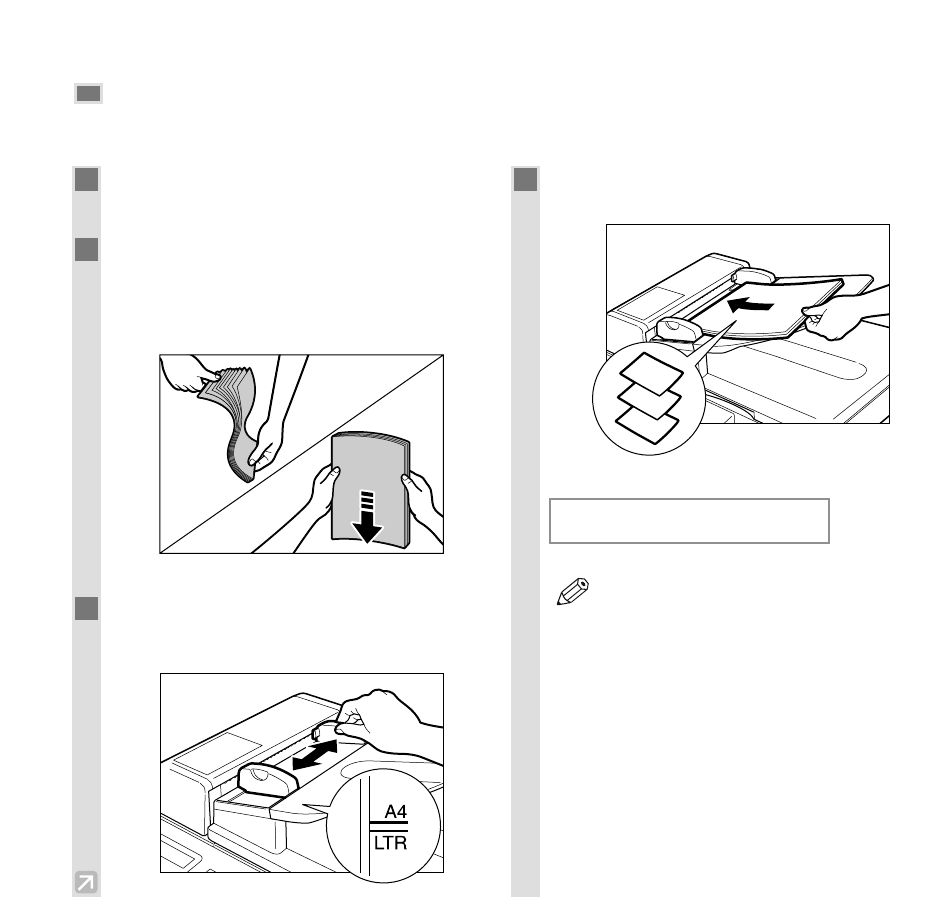 A4
LTR