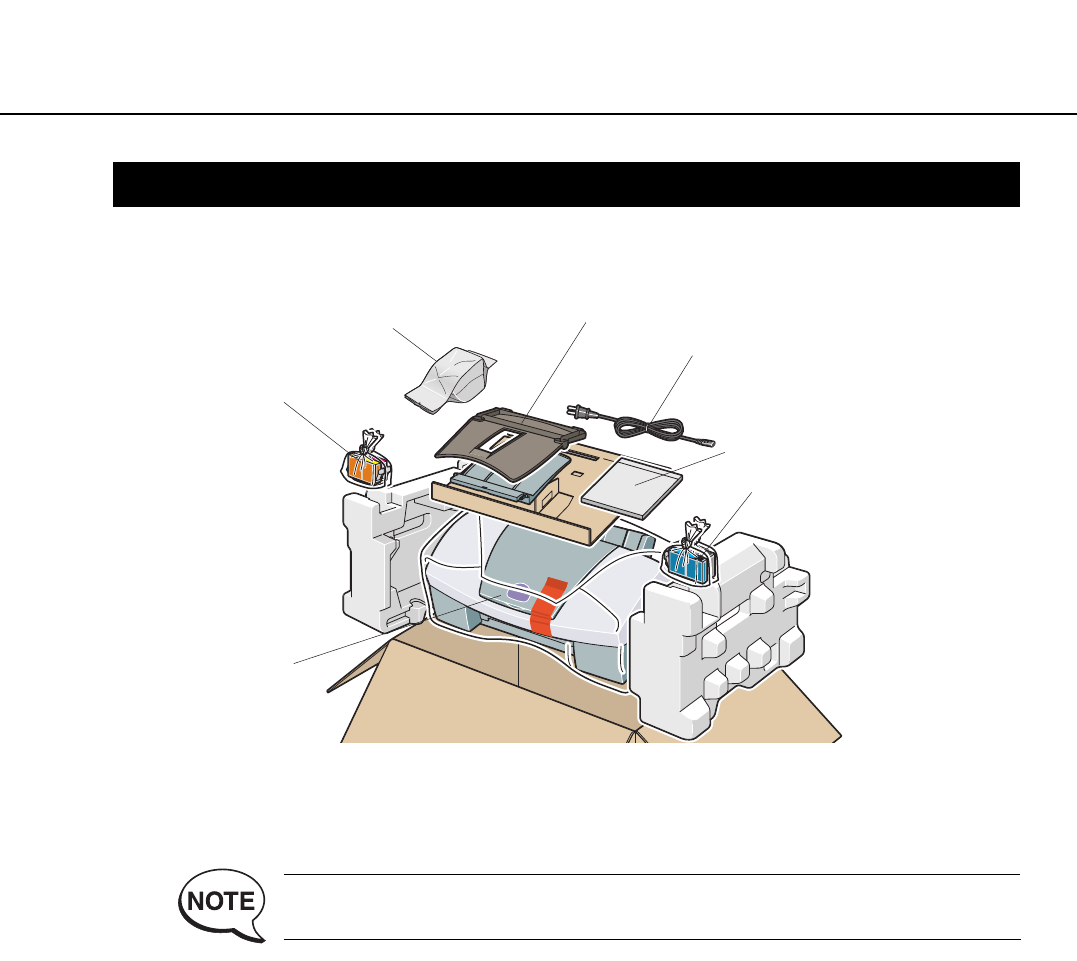 NOTE