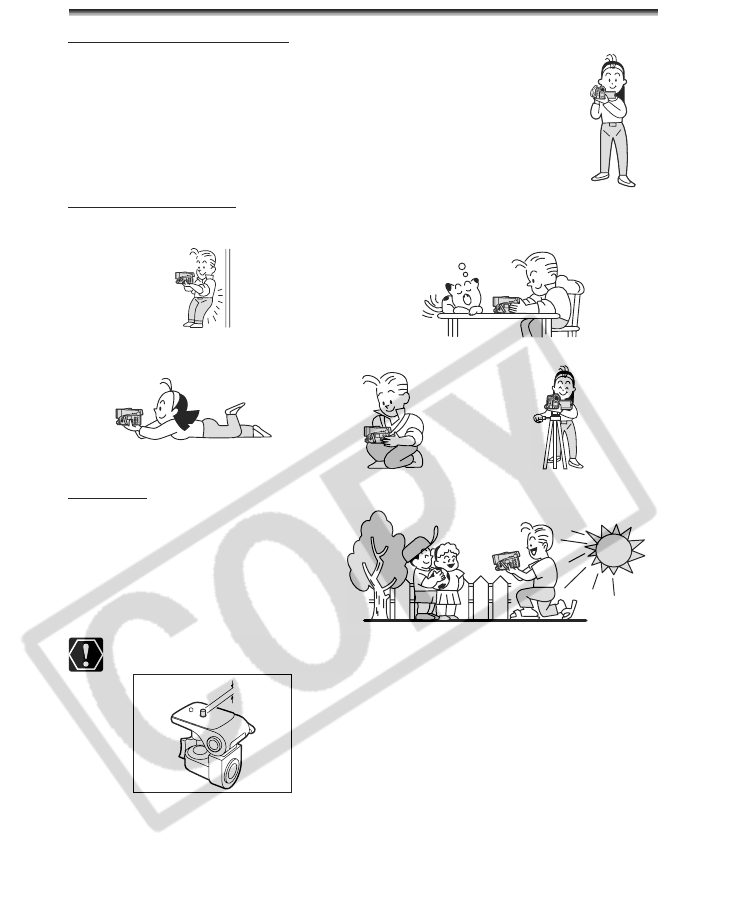 COPY