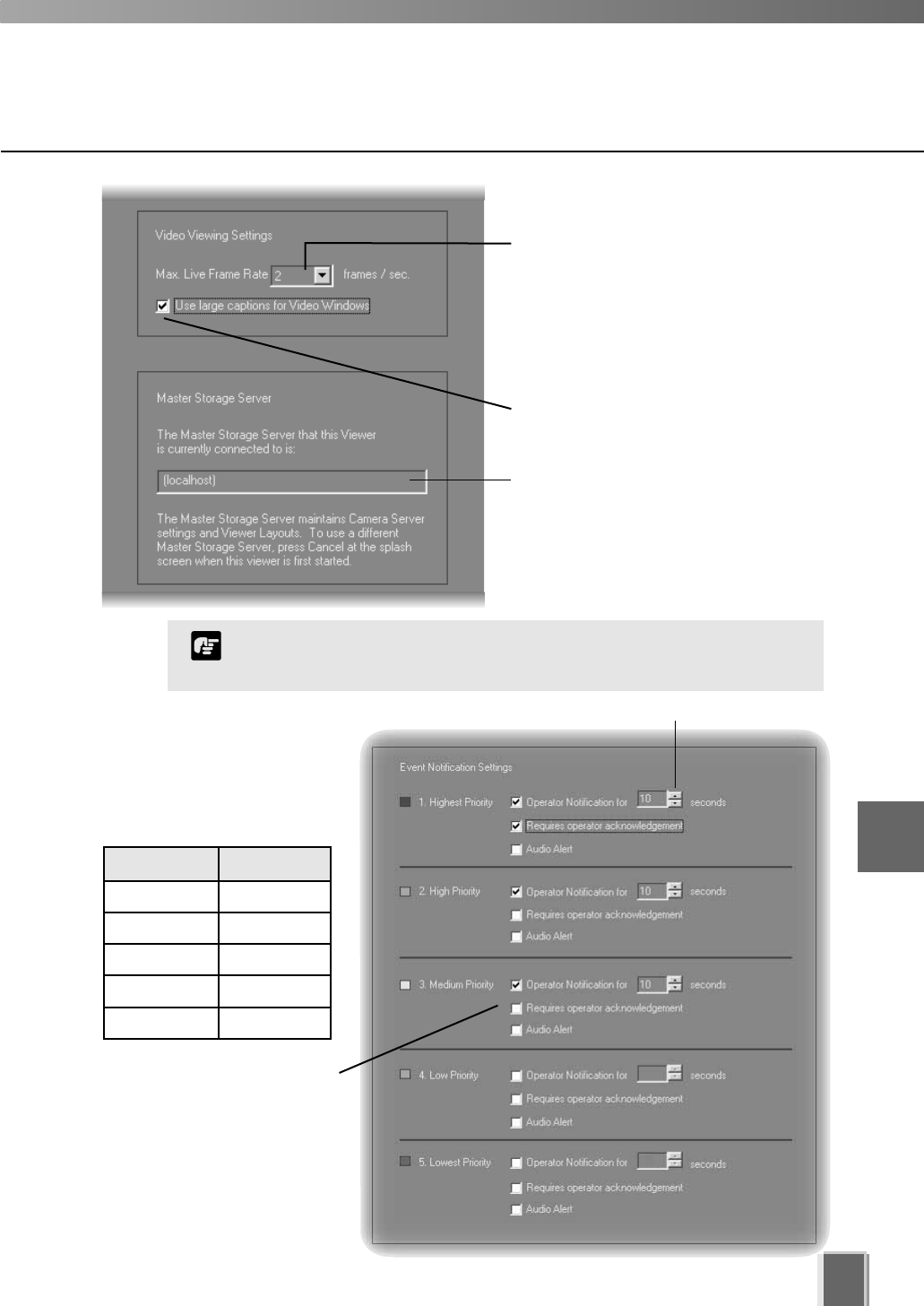 Video Viewing Settings

Max. Live Frame Rate 2 frames / sec.

Use large captions for Video Windows

Master Storage Server

The Master Storage Server that this Viewer is currently connected to is:

(localhost)

The Master Storage Server maintains Camera Server settings and Viewer Layouts. To use a different Master Storage Server, press Cancel at the splash screen when this viewer is first started.

Event Notification Settings

1. Highest Priority Operator Notification for 10 seconds
Requires operator acknowledgement
Audio Alert

2. High Priority Operator Notification for 10 seconds
Requires operator acknowledgement
Audio Alert

3. Medium Priority Operator Notification for 10 seconds
Requires operator acknowledgement
Audio Alert

4. Low Priority Operator Notification for seconds
Requires operator acknowledgement
Audio Alert

5. Lowest Priority Operator Notification for seconds
Requires operator acknowledgement
Audio Alert