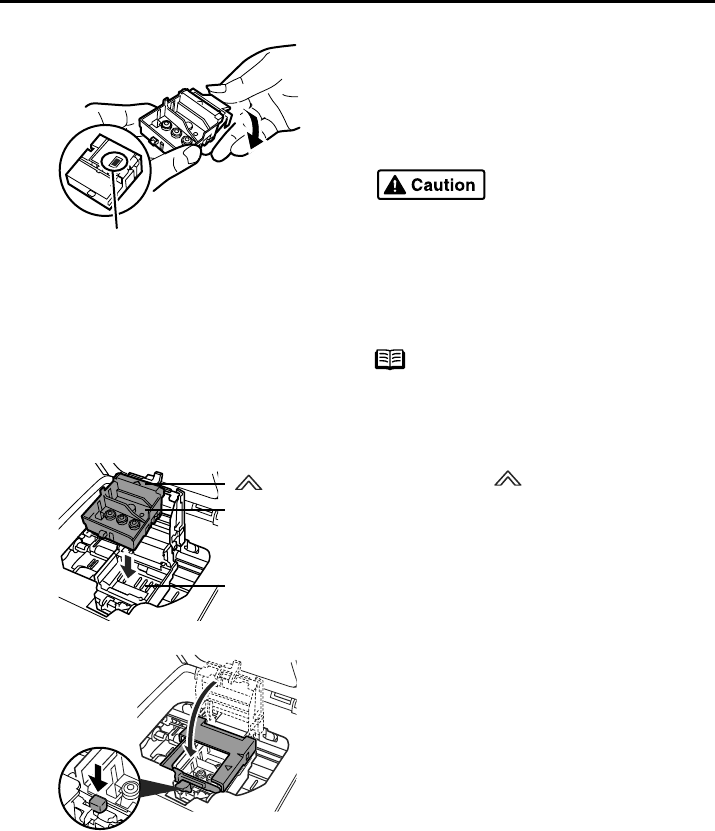 Caution