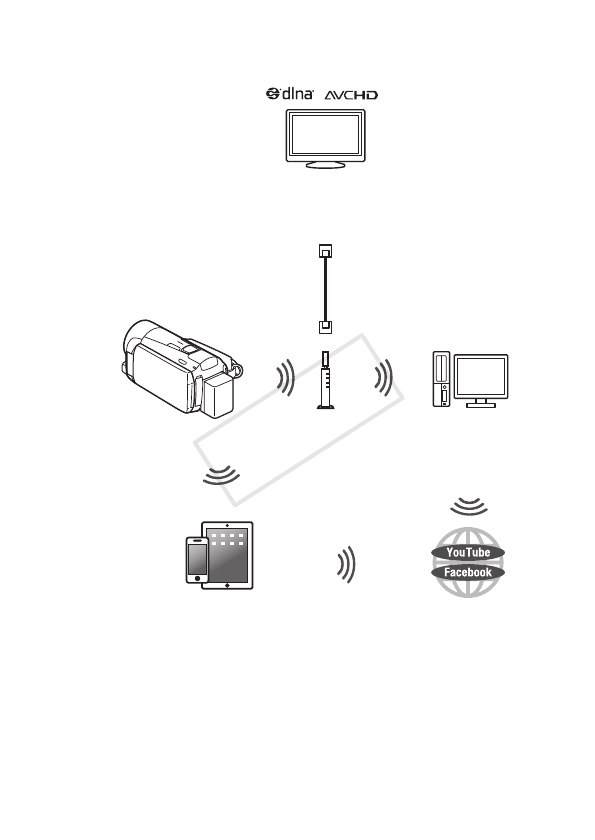 dlna AVCHD

YouTube
Facebook