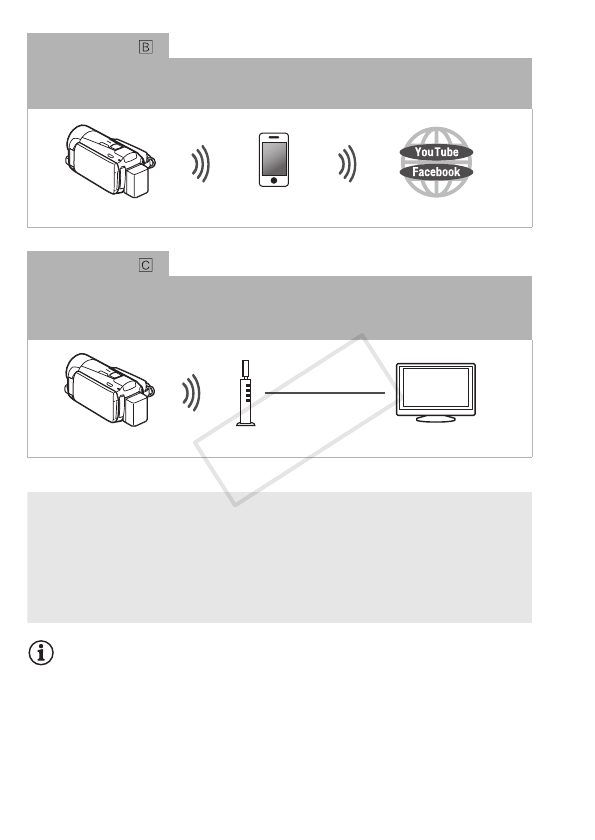 B

YouTube
Facebook

C