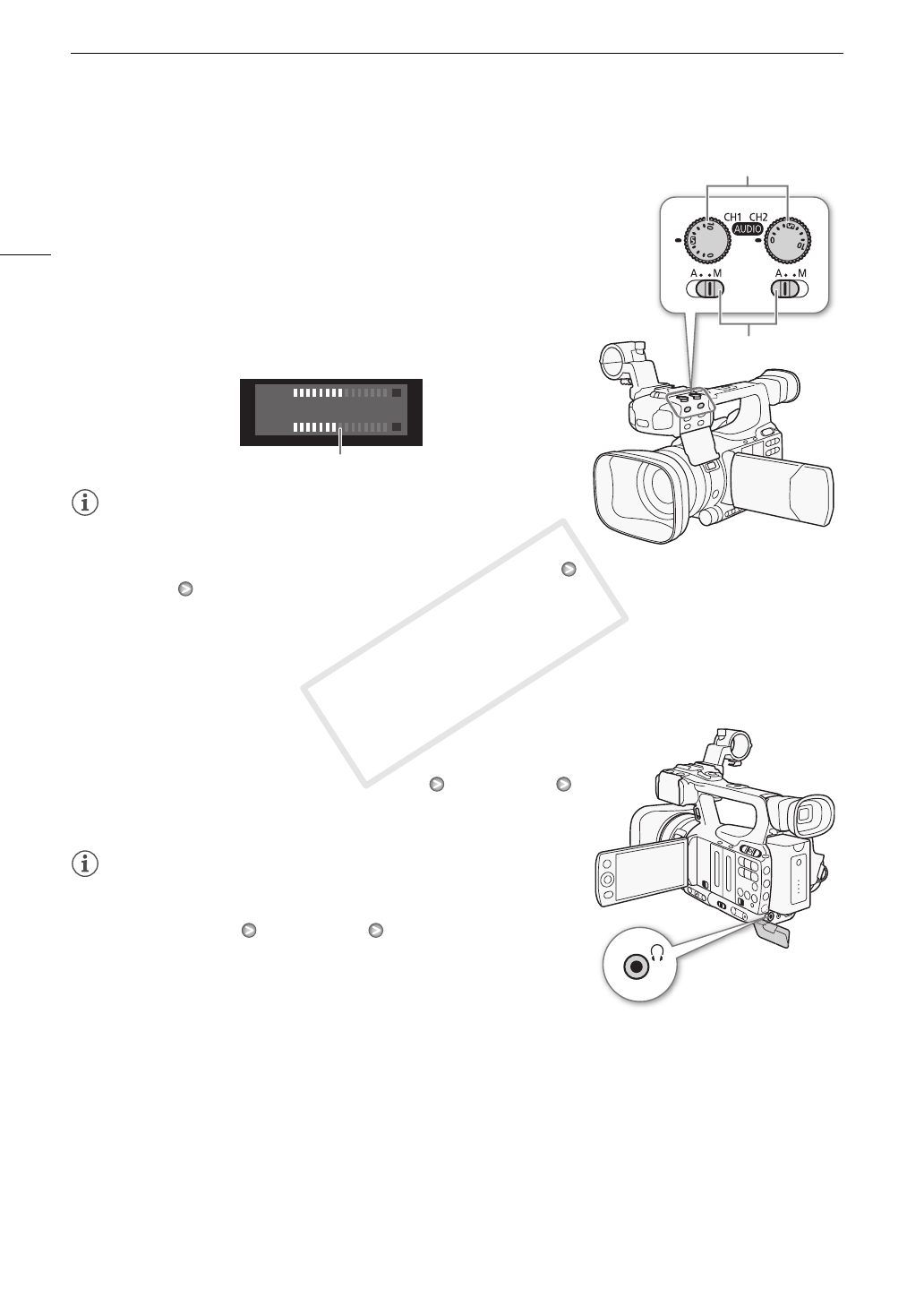 CH1 CH2
AUDIO
A M
A M