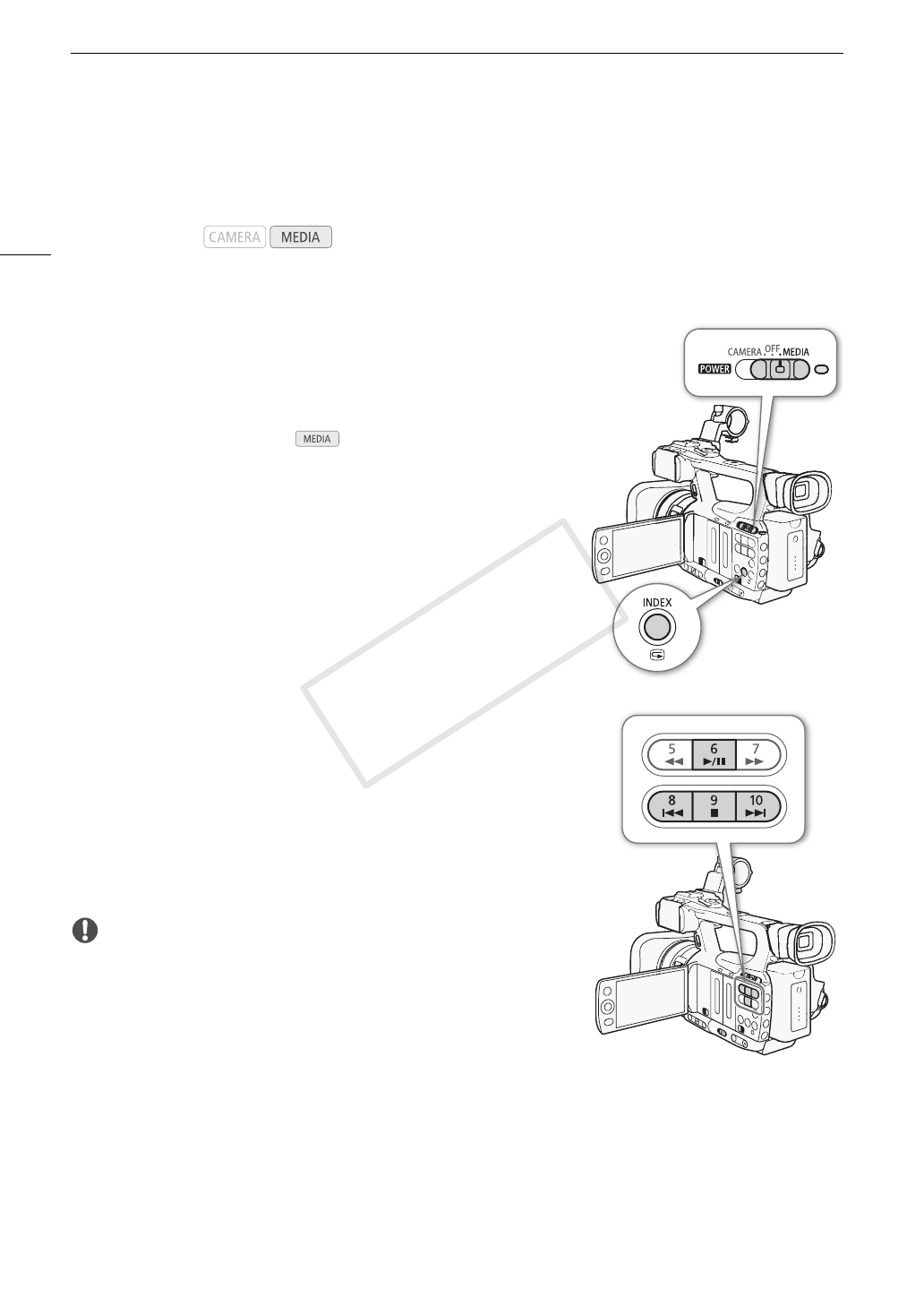 CAMERA MEDIA

CAMERA OFF MEDIA
POWER

MEDIA

INDEX

5
6
7

8
9
10