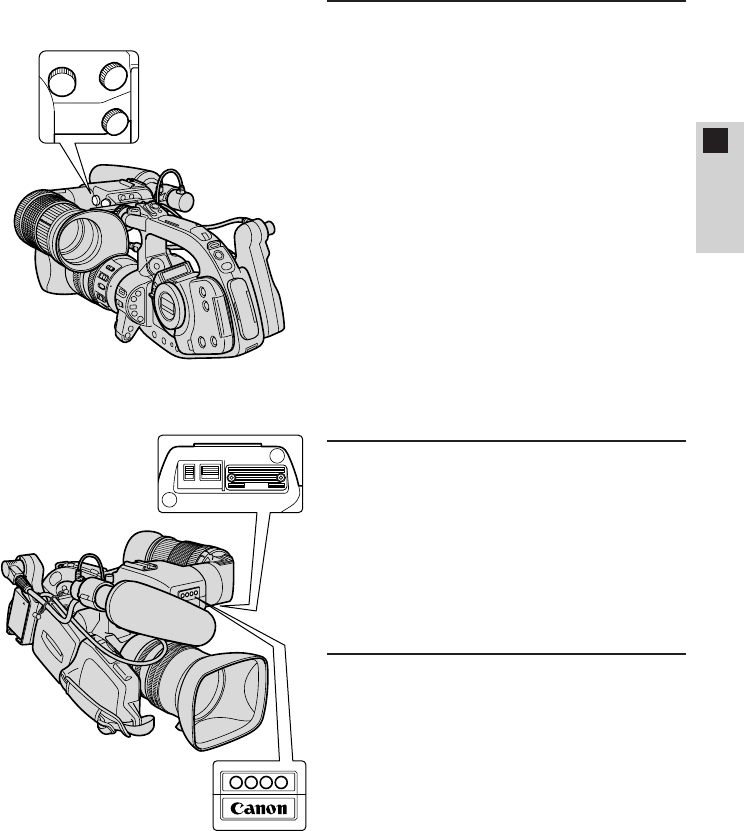 Canon