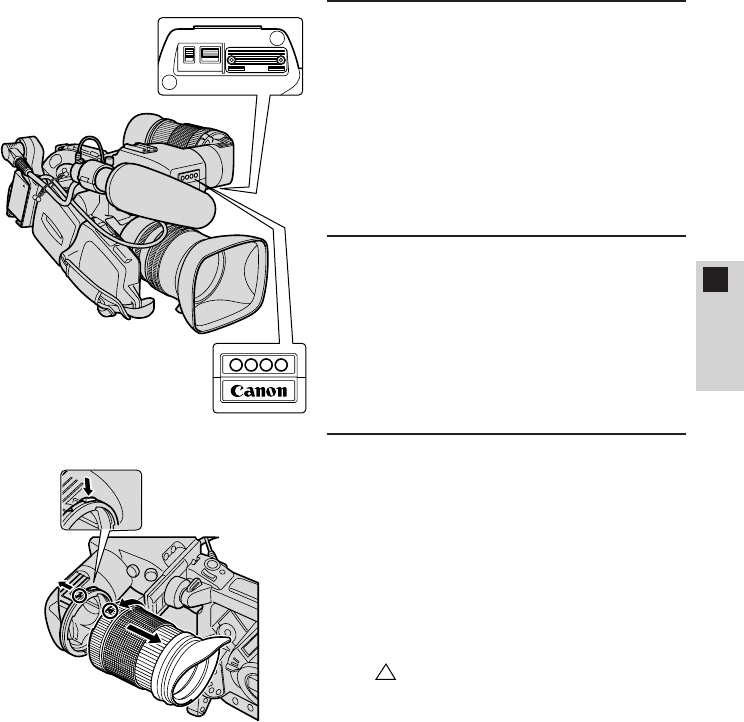 Canon