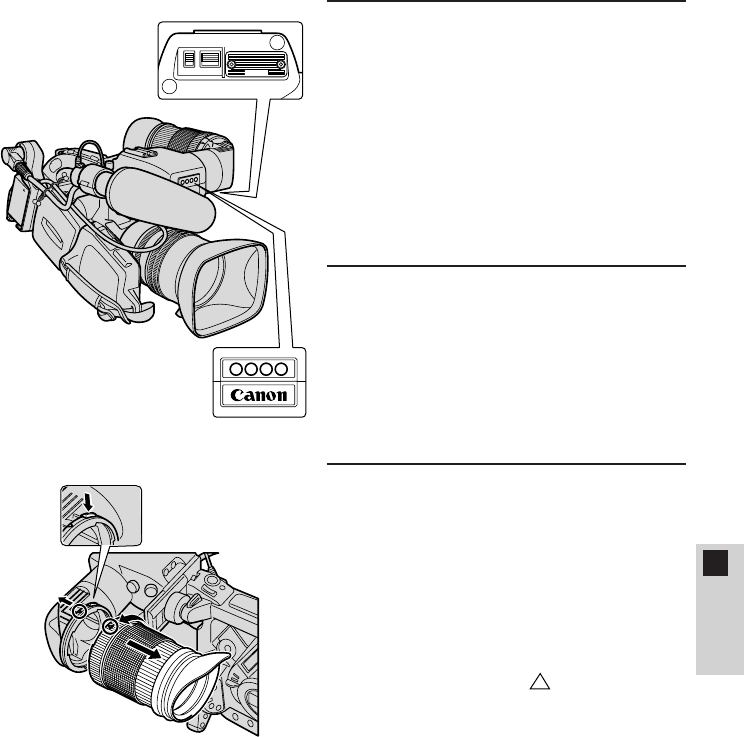 Canon